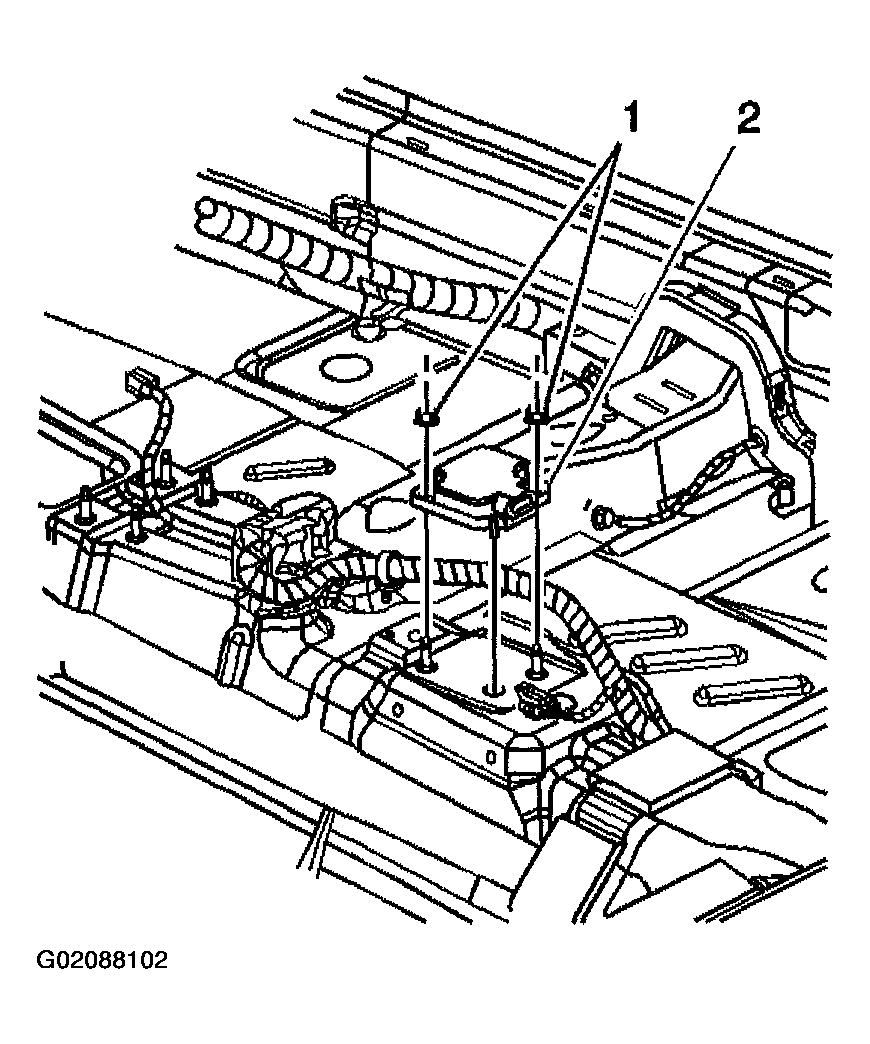 1
2
G02088102