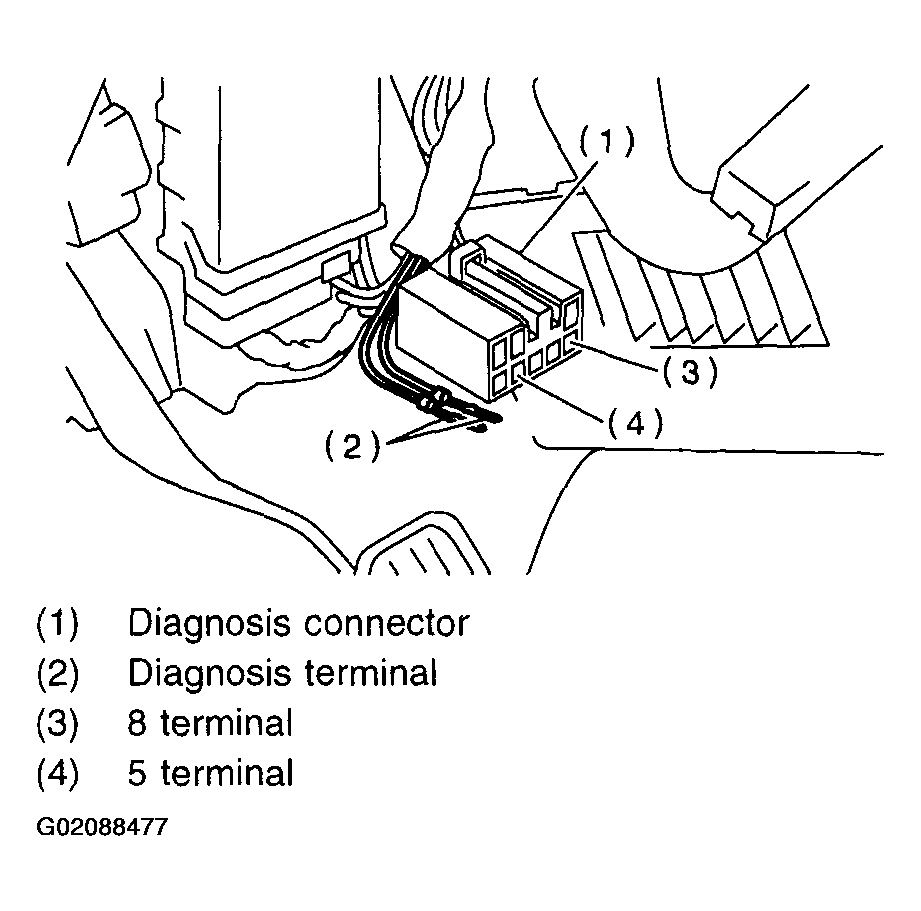 (1)
(3)
(4)
(2)

(1) Diagnosis connector
(2) Diagnosis terminal
(3) 8 terminal
(4) 5 terminal

G02088477