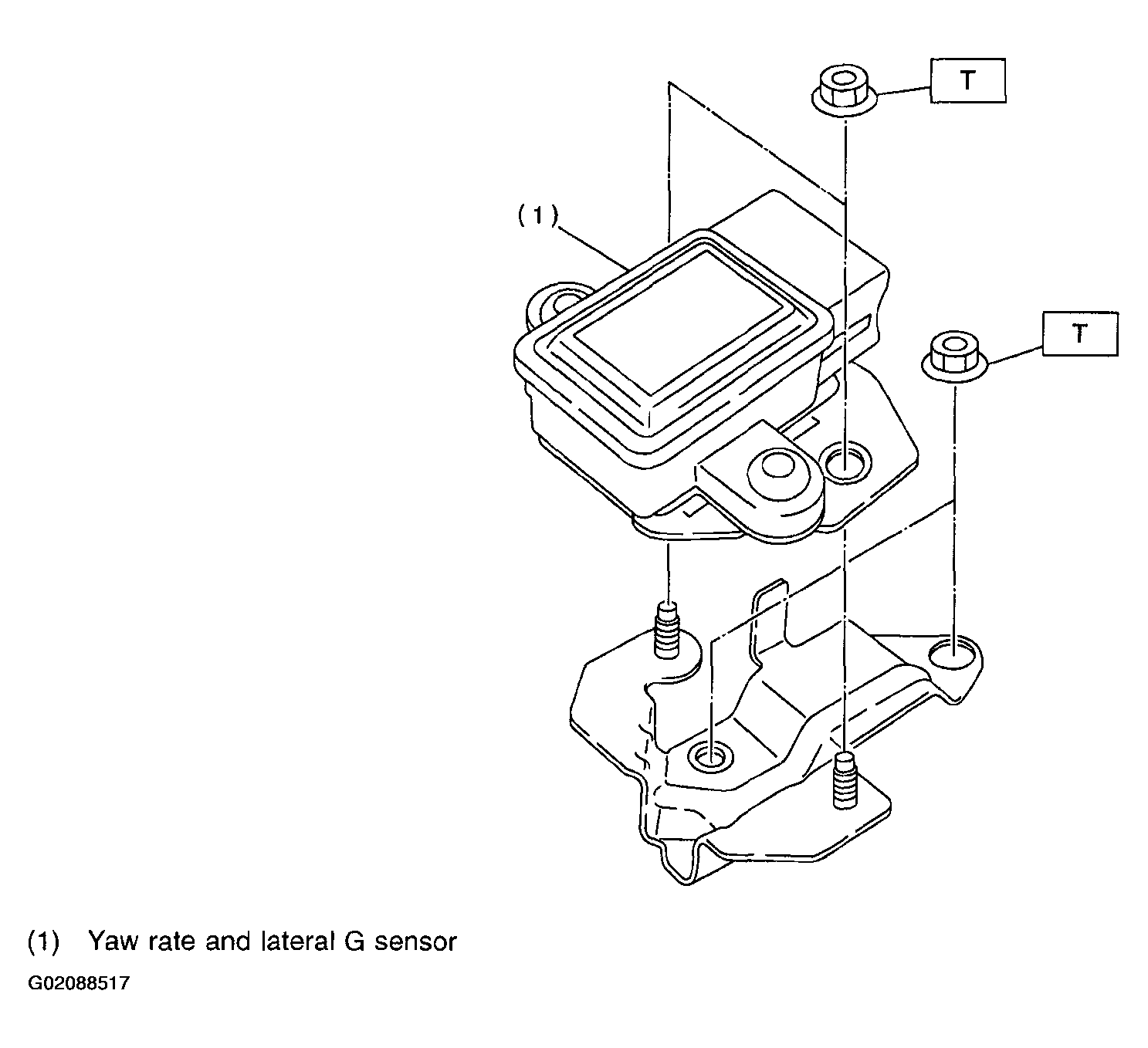 T

(1)

T

(1) Yaw rate and lateral G sensor

G02088517