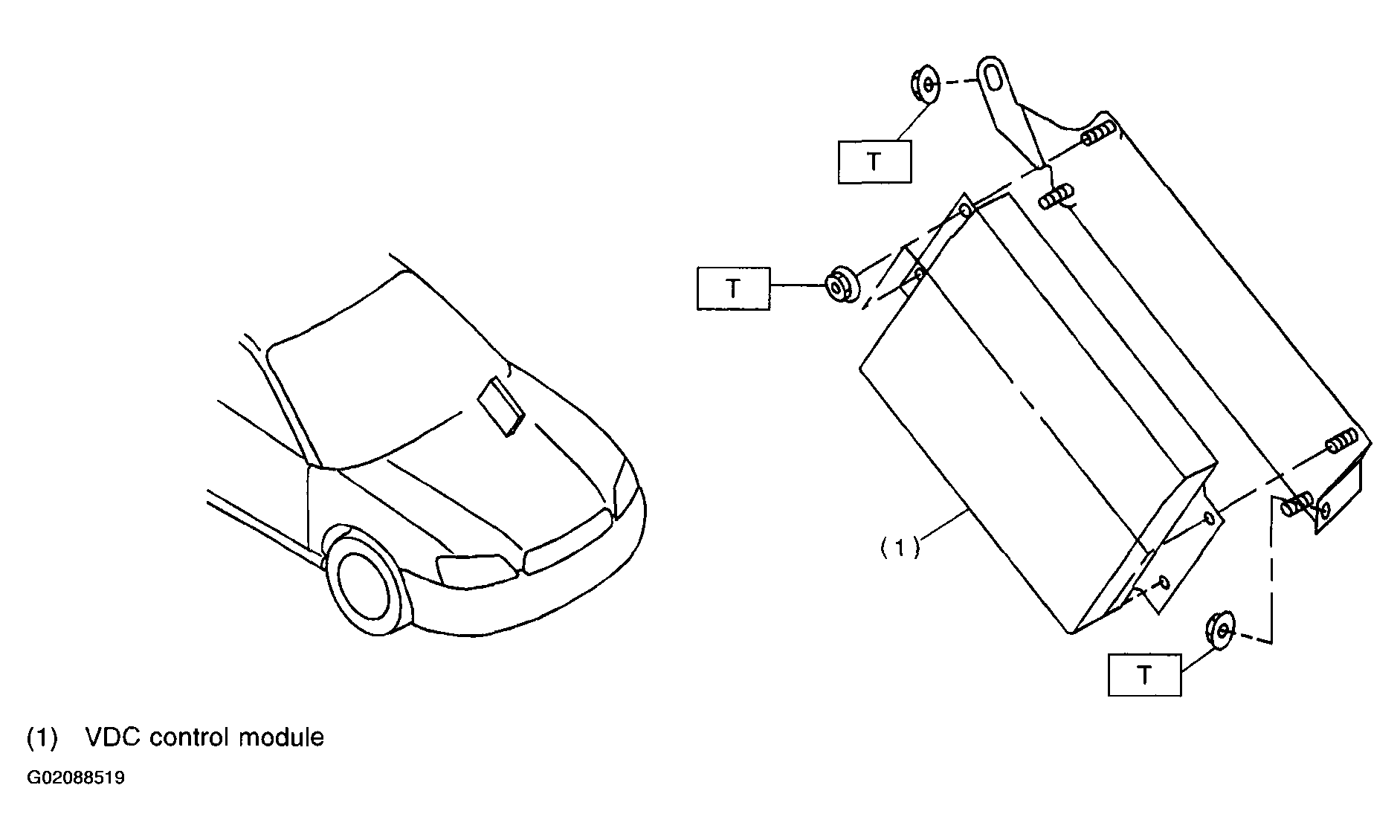 T

T

(1)

T

(1) VDC control module

G02088519