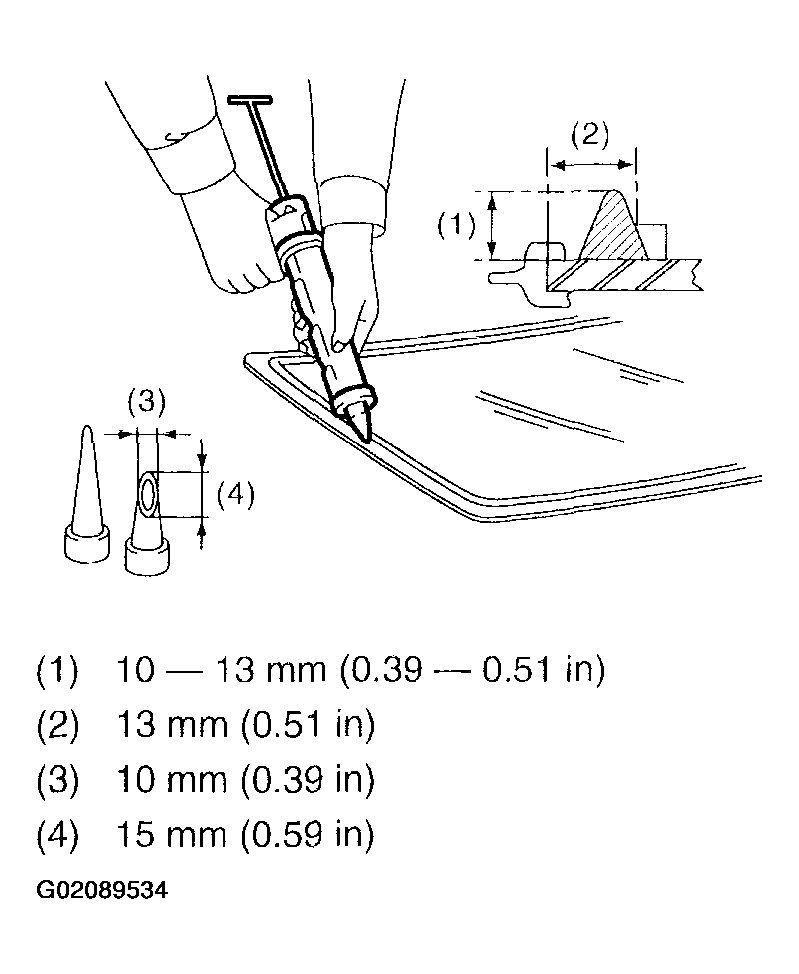 (2)

(1)

(3)

(4)

(1) 10 — 13 mm (0.39 — 0.51 in)

(2) 13 mm (0.51 in)

(3) 10 mm (0.39 in)

(4) 15 mm (0.59 in)

G02089534