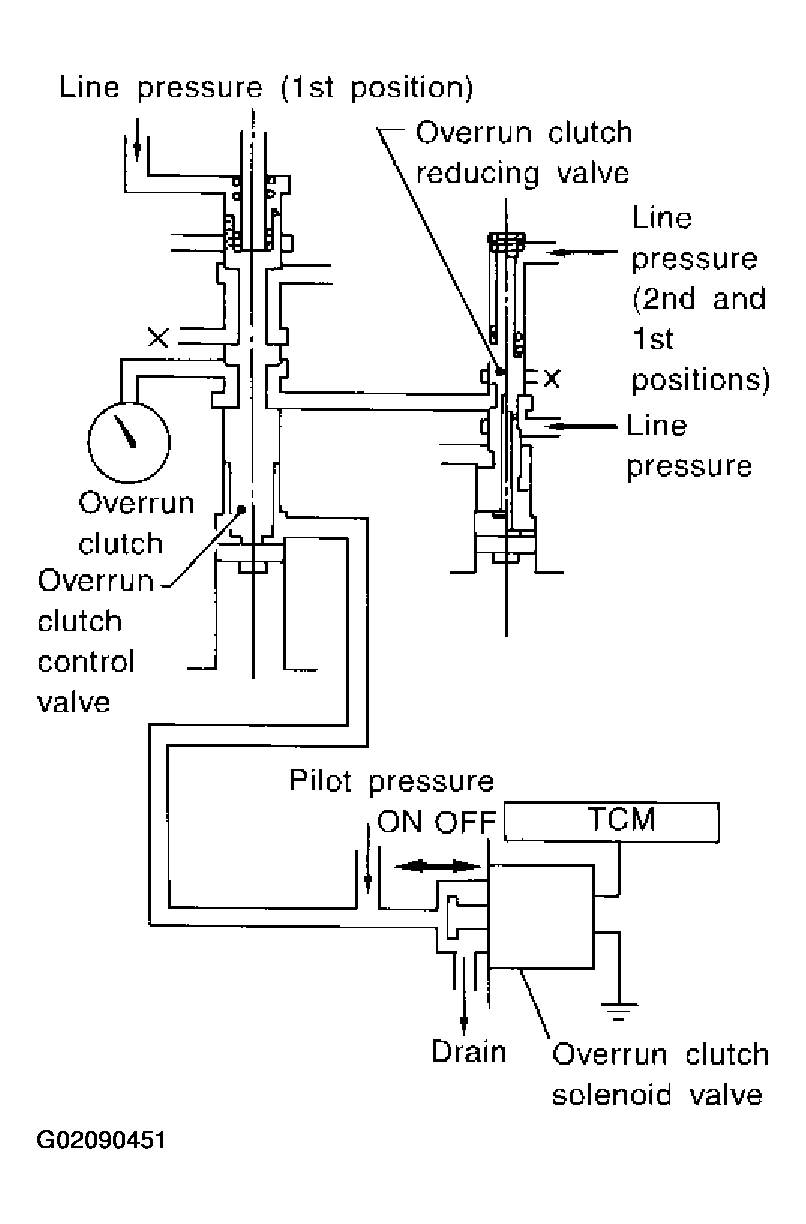 Line pressure (1st position)

Overrun clutch reducing valve

Line pressure (2nd and 1st positions)

X

X

Line pressure

Overrun clutch

Overrun clutch control valve

Pilot pressure
ON OFF

TCM

Drain

Overrun clutch solenoid valve

G02090451