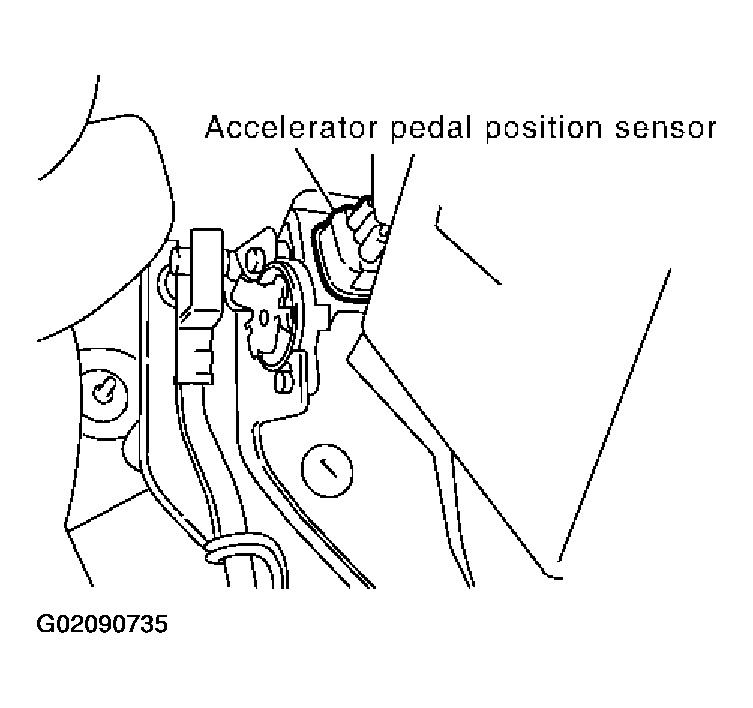 Accelerator pedal position sensor

G02090735