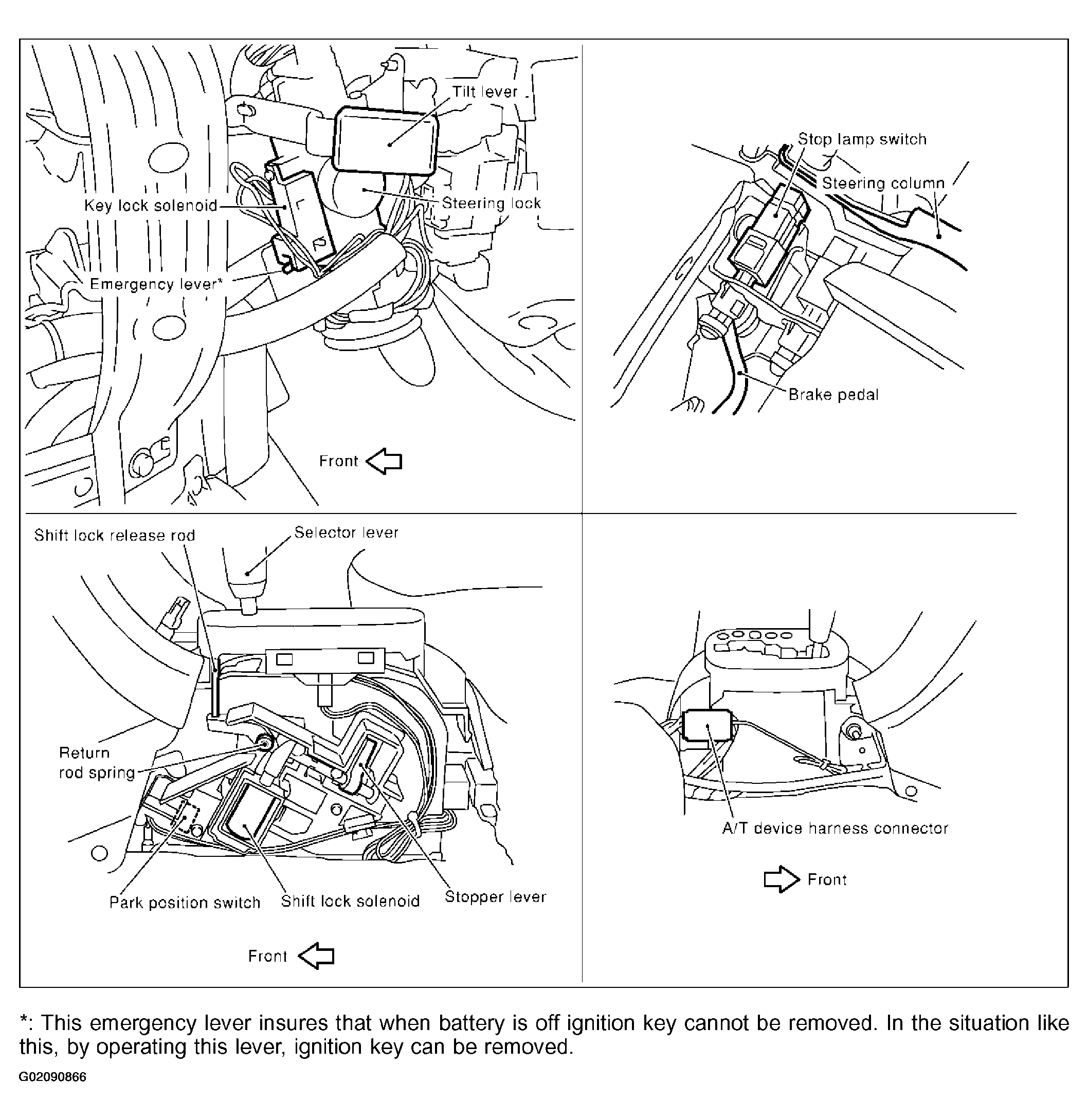 Tilt lever
Key lock solenoid
Steering lock
Emergency lever*
Front

Stop lamp switch
Steering column
Brake pedal

Shift lock release rod
Selector lever
Return rod spring
Park position switch
Shift lock solenoid
Stopper lever
Front

A/T device harness connector
Front

*: This emergency lever insures that when battery is off ignition key cannot be removed. In the situation like this, by operating this lever, ignition key can be removed.

G02090866