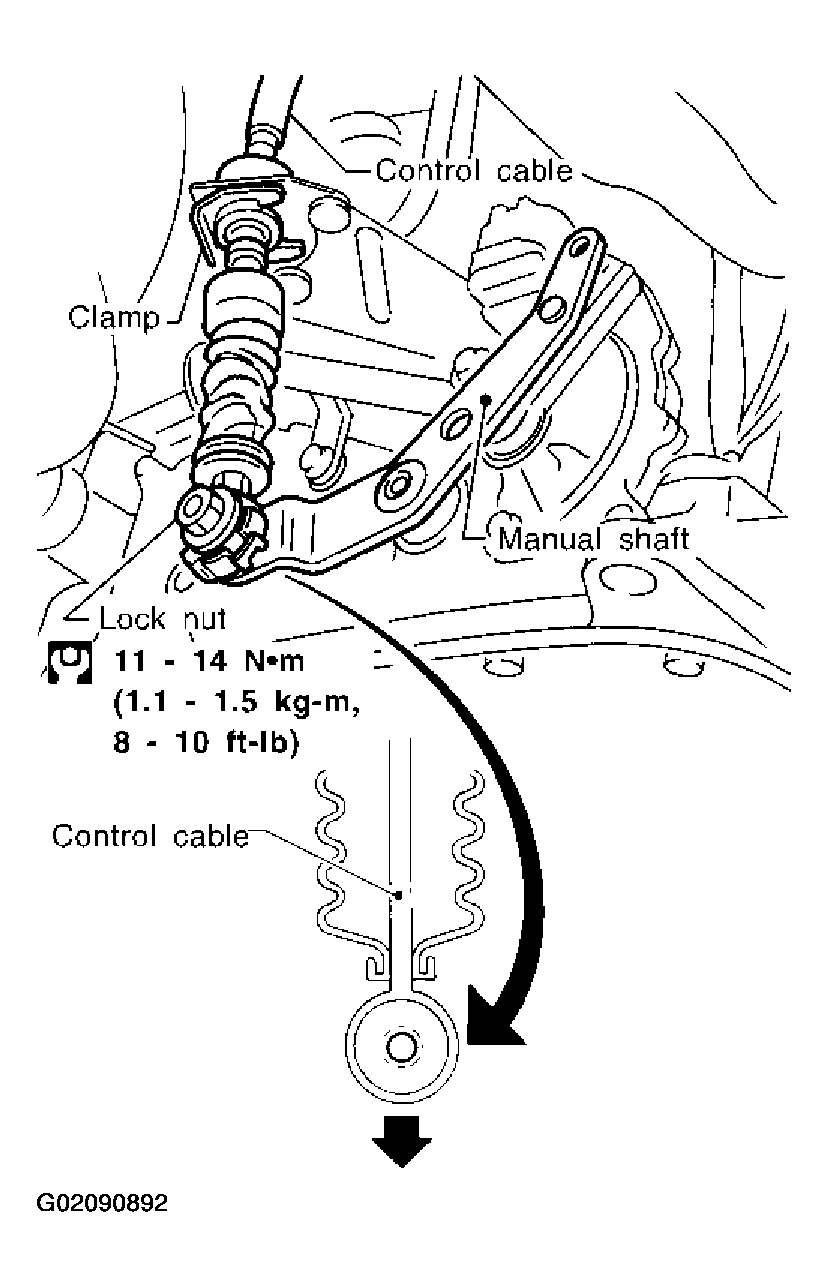 Control cable

Clamp

Manual shaft

Lock nut

11 - 14 N•m
(1.1 - 1.5 kg-m,
8 - 10 ft-lb)

Control cable

G02090892