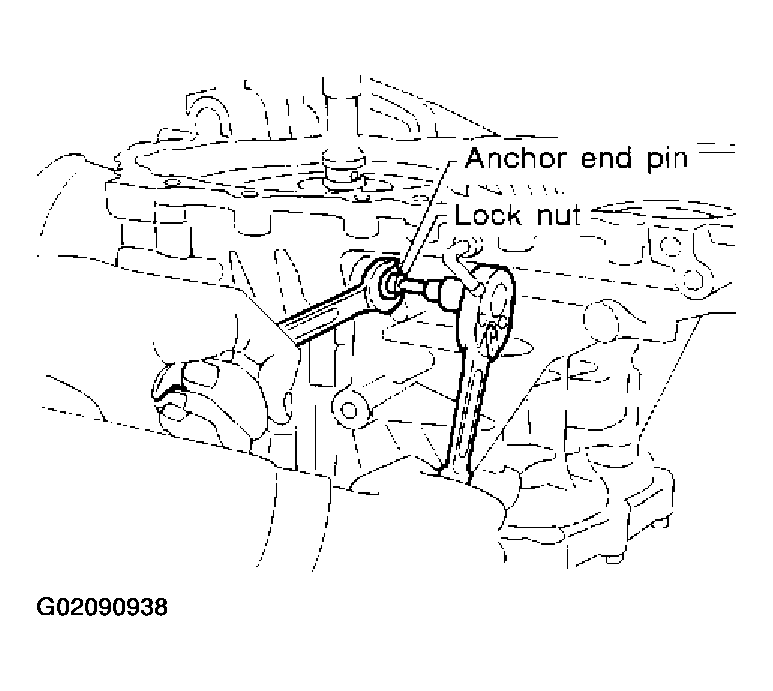 Anchor end pin

Lock nut

G02090938