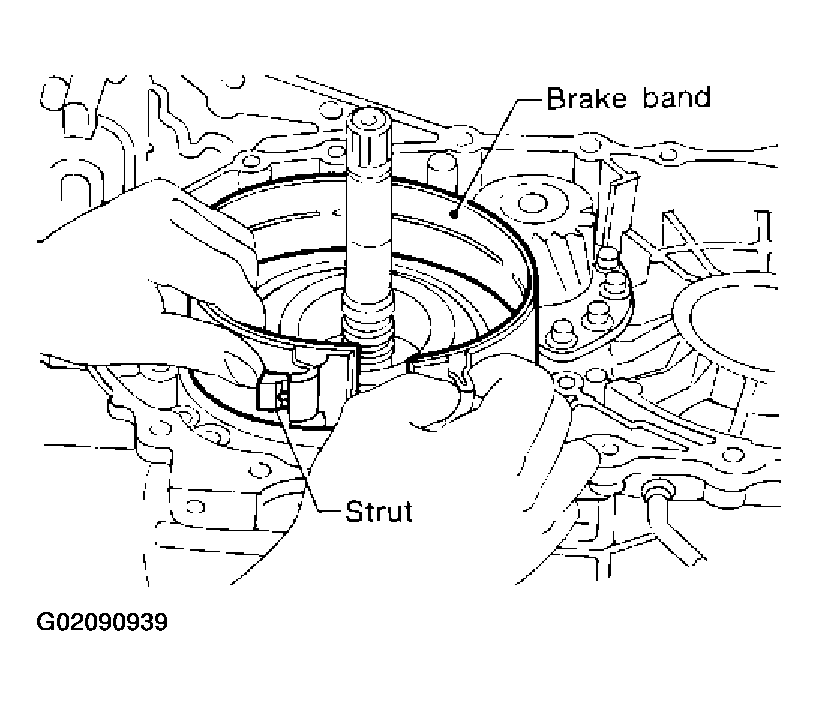 Brake band

Strut

G02090939