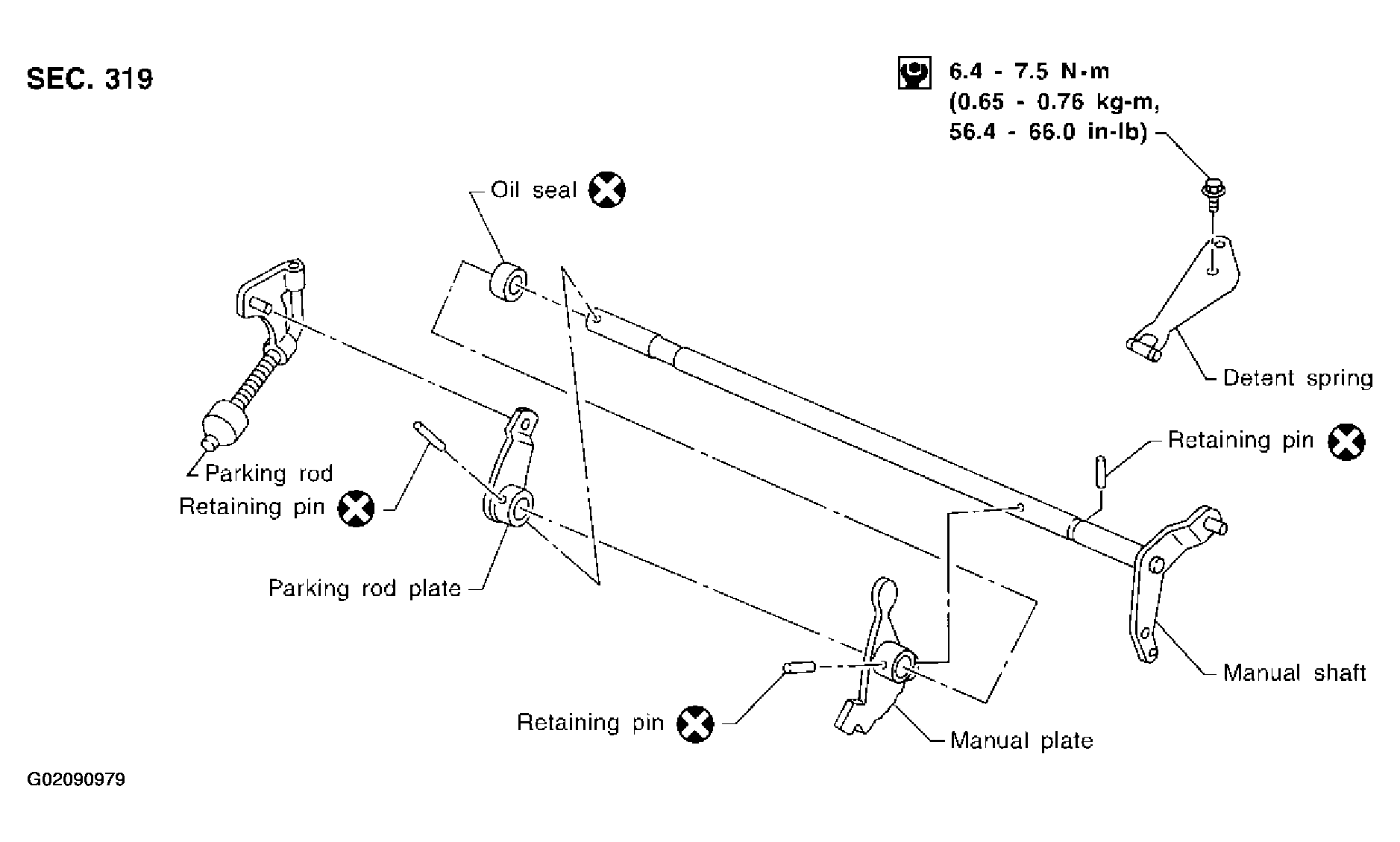 SEC. 319

6.4 - 7.5 N·m (0.65 - 0.76 kg-m, 56.4 - 66.0 in-lb)

Oil seal

Detent spring

Retaining pin

Parking rod

Retaining pin

Parking rod plate

Manual shaft

Retaining pin

Manual plate

G02090979