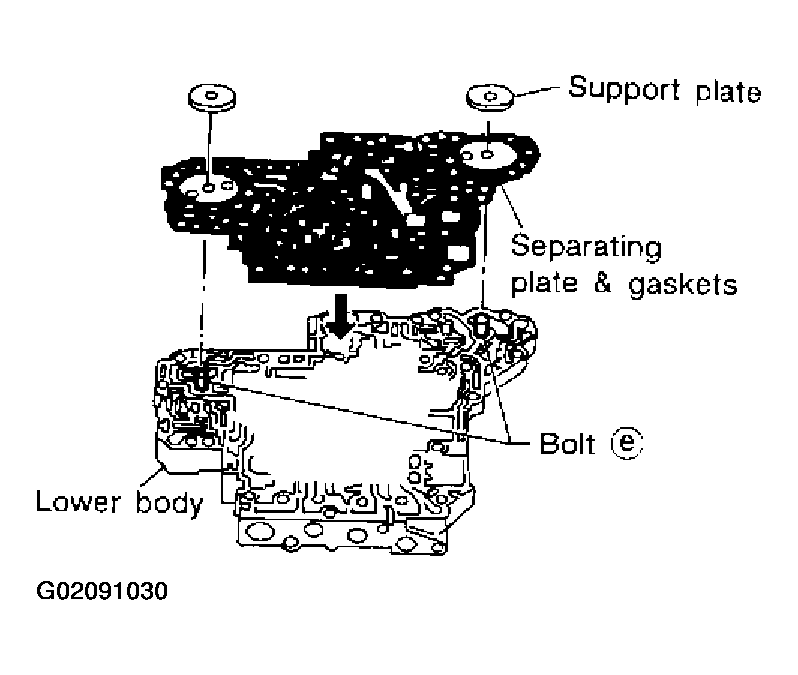 Support plate

Separating plate & gaskets

Bolt ⓔ

Lower body

G02091030