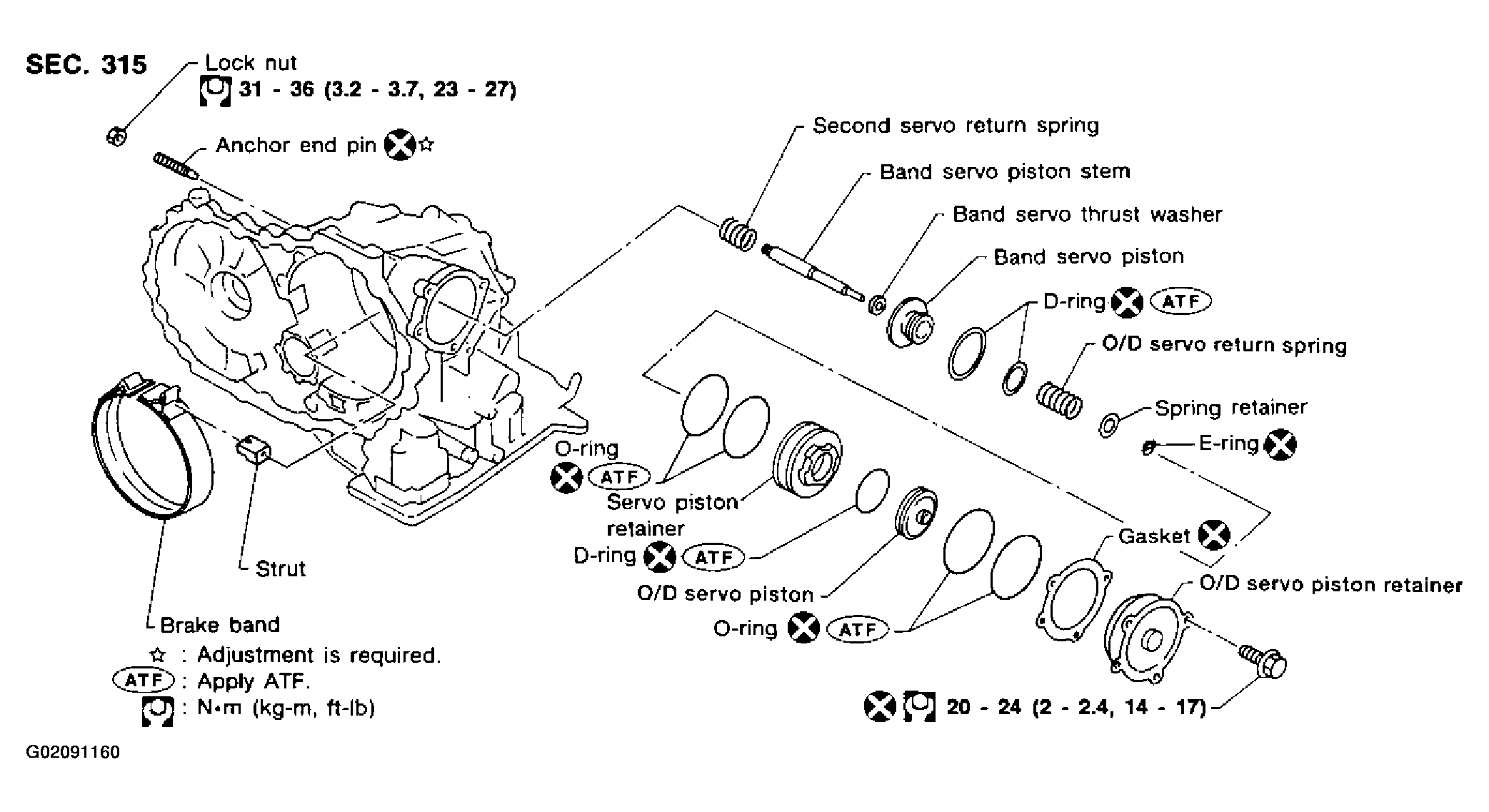 SEC. 315

Lock nut
31 - 36 (3.2 - 3.7, 23 - 27)

Anchor end pin ☆

Second servo return spring

Band servo piston stem

Band servo thrust washer

Band servo piston

D-ring ATF

O/D servo return spring

Spring retainer

E-ring

O-ring ATF

Servo piston retainer

D-ring ATF

O/D servo piston

O-ring ATF

Gasket

O/D servo piston retainer

20 - 24 (2 - 2.4, 14 - 17)

Strut

Brake band

☆ : Adjustment is required.
ATF : Apply ATF.
: N•m (kg-m, ft-lb)

G02091160