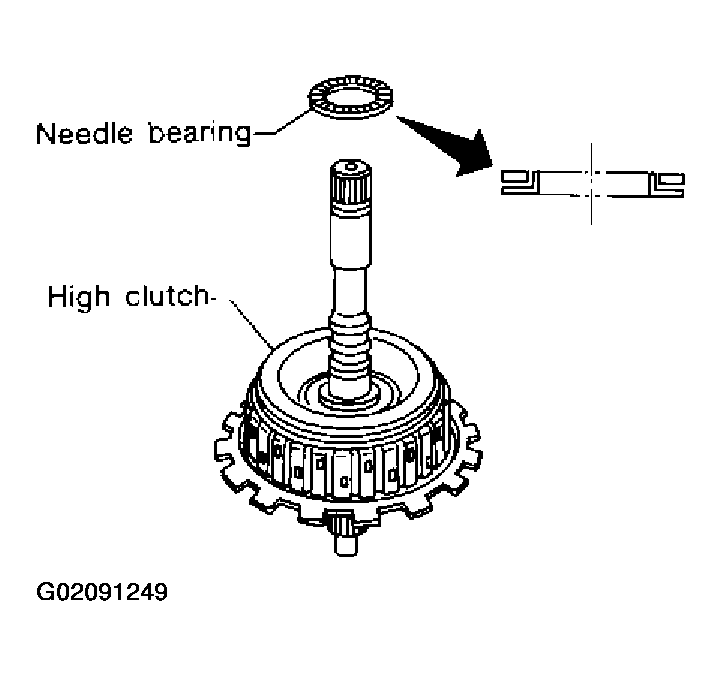 Needle bearing

High clutch

G02091249