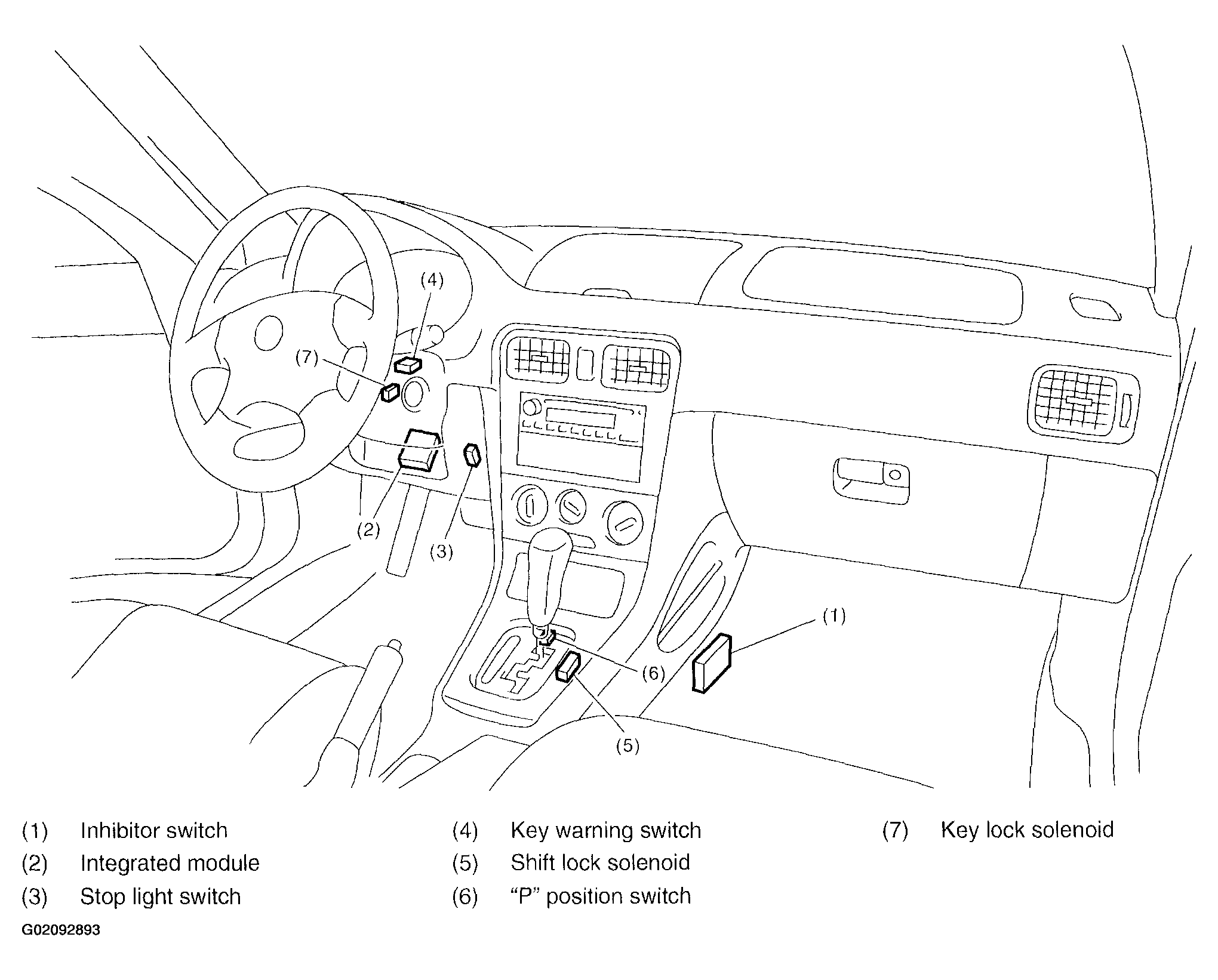 (4)
(7)
(2)
(3)
(1)
(6)
(5)

(1) Inhibitor switch
(2) Integrated module
(3) Stop light switch

(4) Key warning switch
(5) Shift lock solenoid
(6) “P” position switch

(7) Key lock solenoid

G02092893