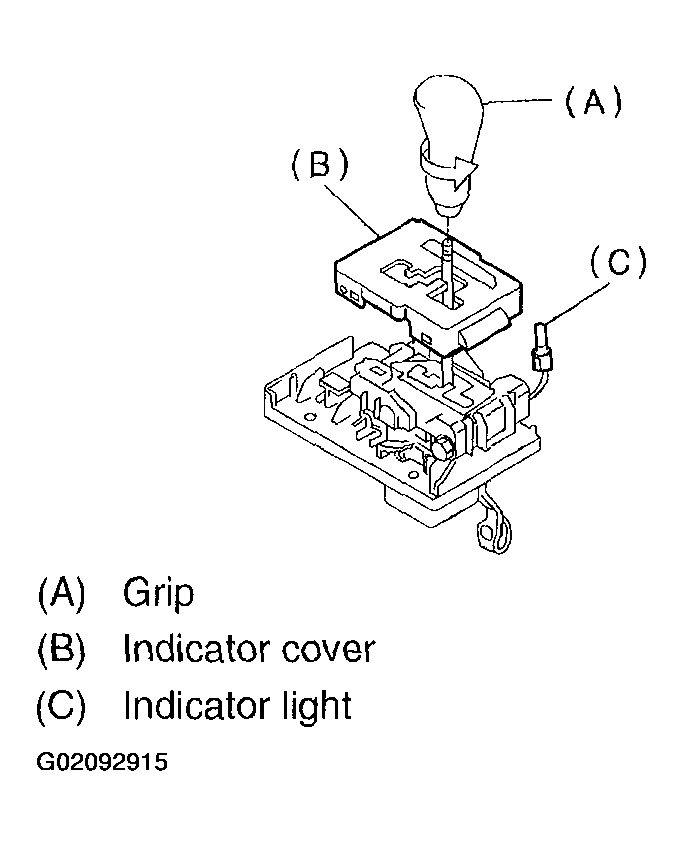 (A)

(B)

(C)

(A) Grip

(B) Indicator cover

(C) Indicator light

G02092915