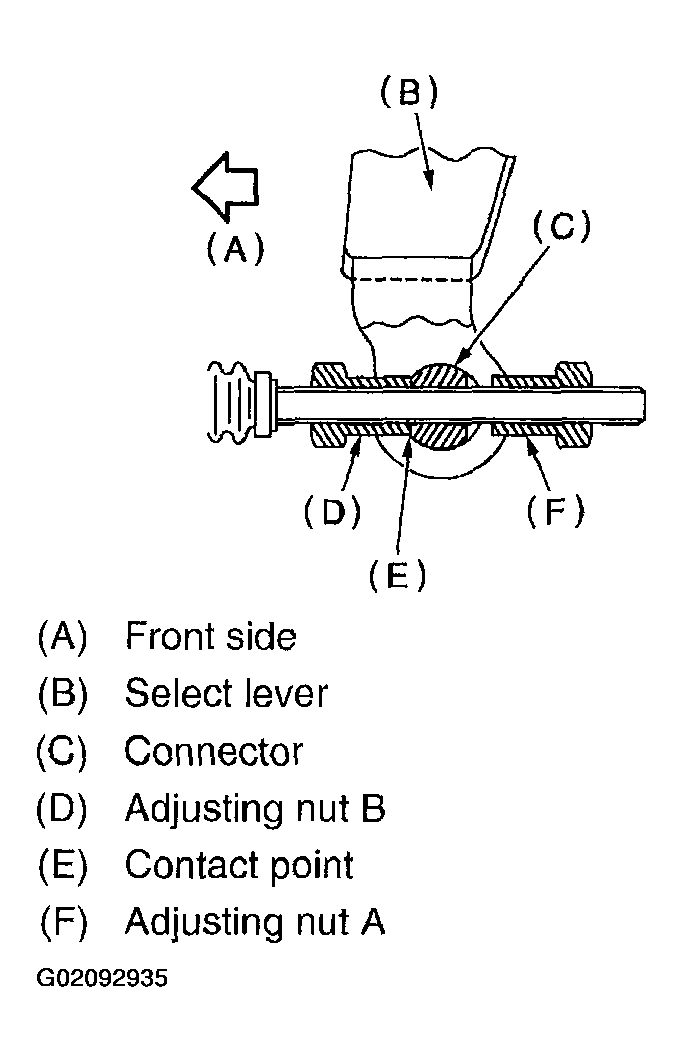 (B)
(A)
(C)
(D)
(F)
(E)

(A) Front side
(B) Select lever
(C) Connector
(D) Adjusting nut B
(E) Contact point
(F) Adjusting nut A

G02092935