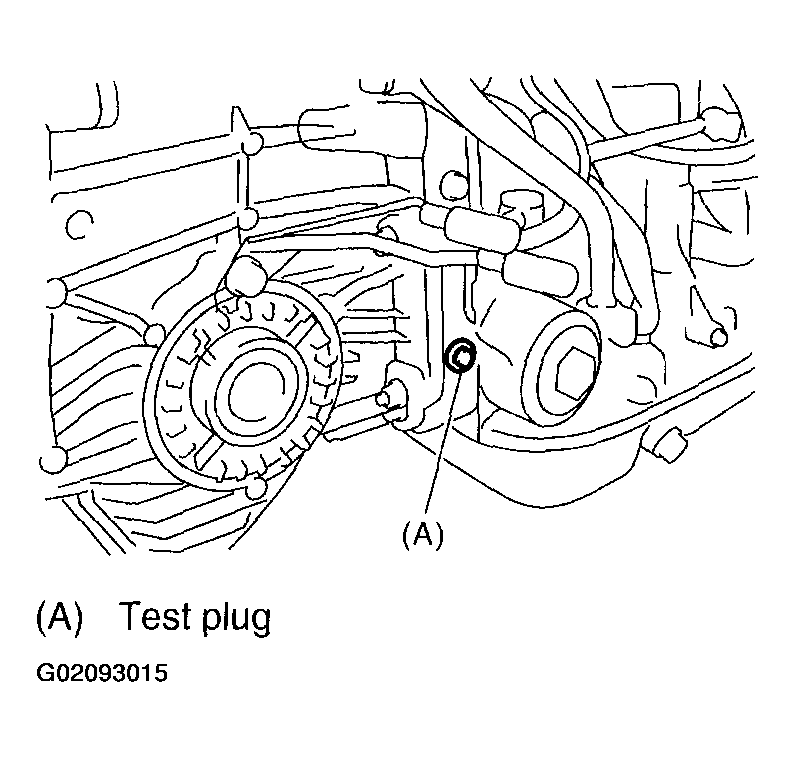 (A)

(A) Test plug

G02093015