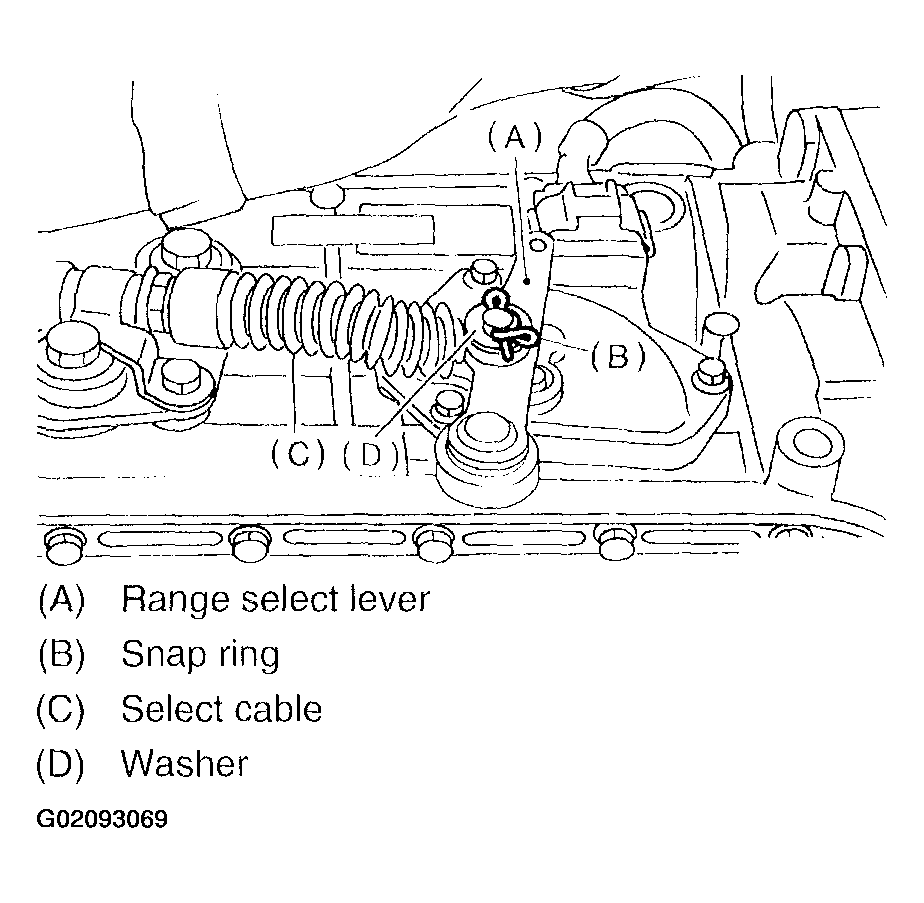 (A)

(B)

(C) (D)

(A) Range select lever

(B) Snap ring

(C) Select cable

(D) Washer

G02093069