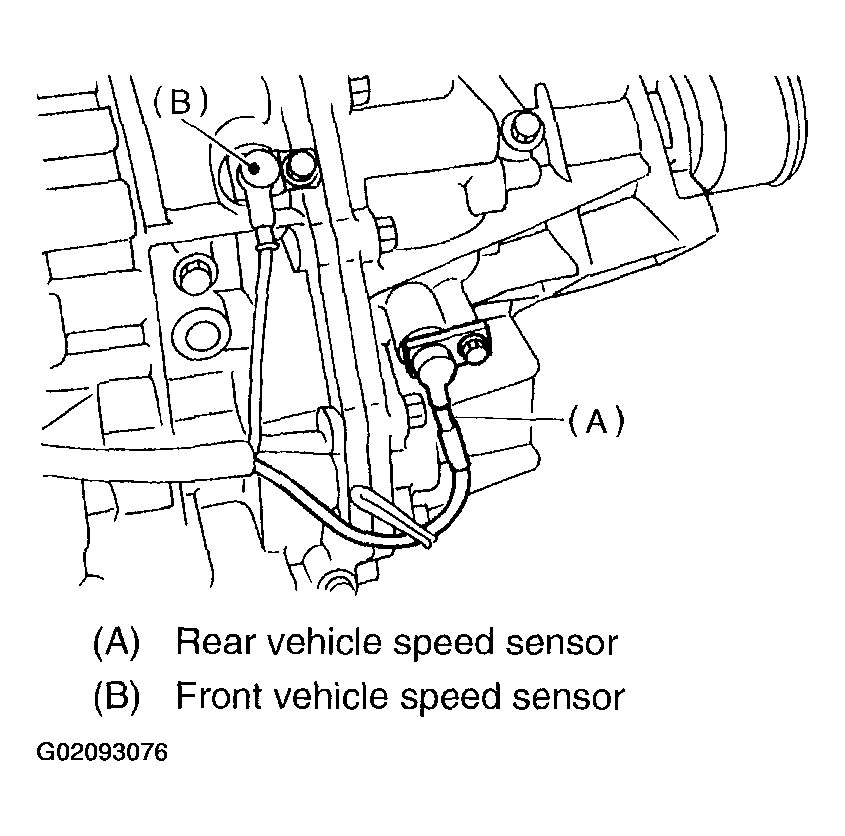 (B)

(A)

(A) Rear vehicle speed sensor
(B) Front vehicle speed sensor

G02093076