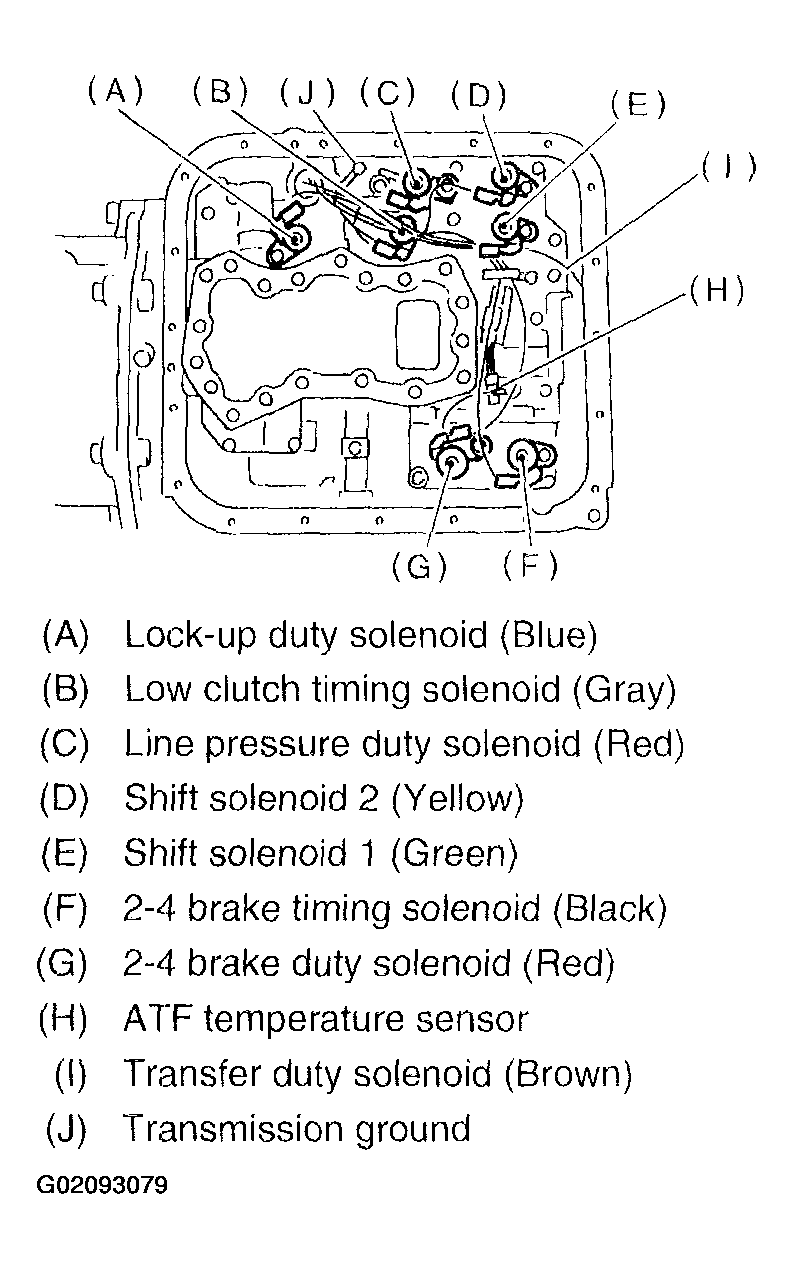 (A) (B) (J) (C) (D) (E) (I) (H) (G) (F)

(A) Lock-up duty solenoid (Blue)
(B) Low clutch timing solenoid (Gray)
(C) Line pressure duty solenoid (Red)
(D) Shift solenoid 2 (Yellow)
(E) Shift solenoid 1 (Green)
(F) 2-4 brake timing solenoid (Black)
(G) 2-4 brake duty solenoid (Red)
(H) ATF temperature sensor
(I) Transfer duty solenoid (Brown)
(J) Transmission ground

G02093079