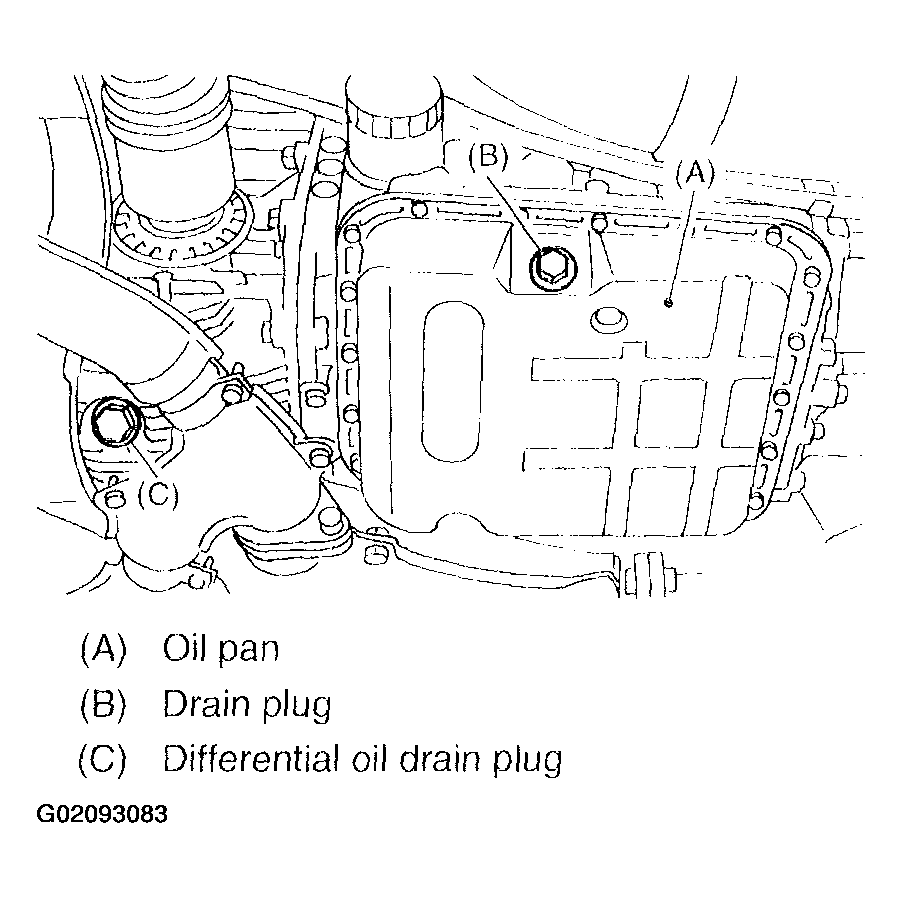 (B)

(A)

(C)

(A) Oil pan

(B) Drain plug

(C) Differential oil drain plug

G02093083