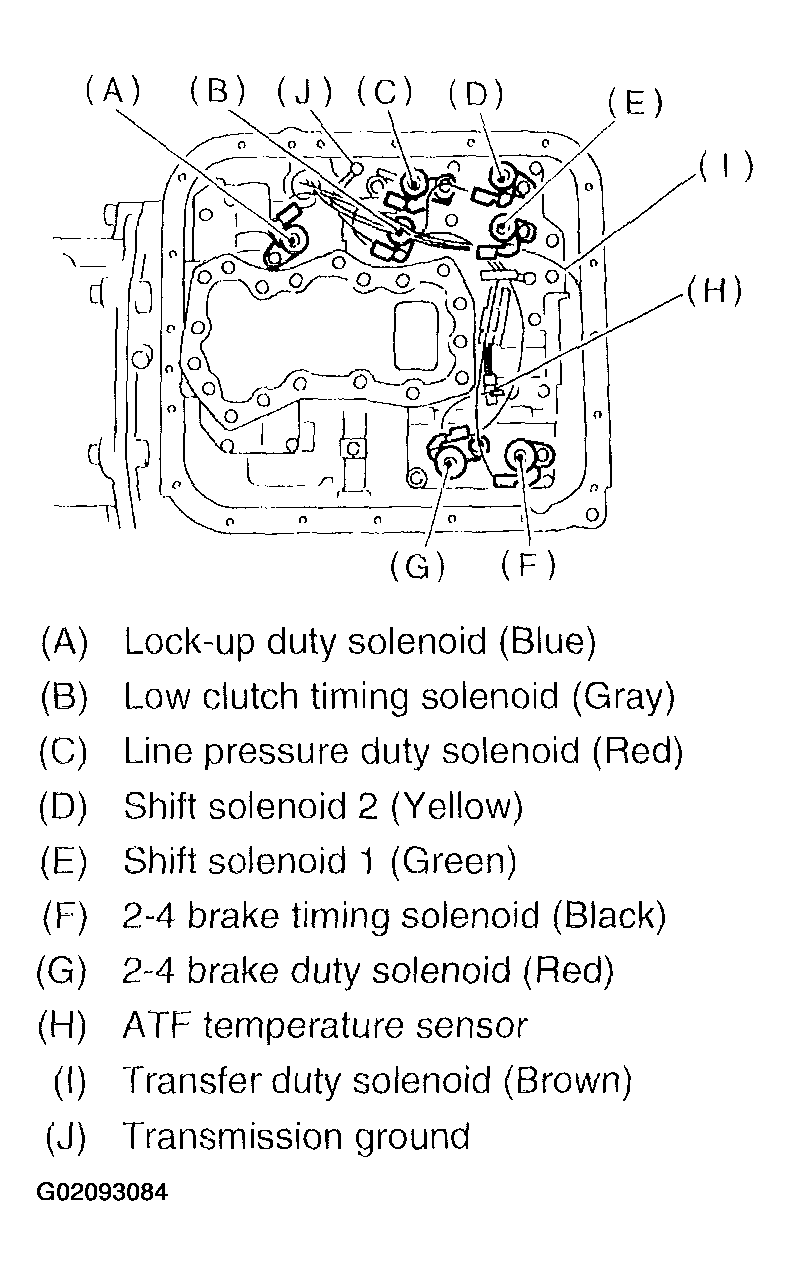 (A) (B) (J) (C) (D) (E) (I) (H) (G) (F)

(A) Lock-up duty solenoid (Blue)
(B) Low clutch timing solenoid (Gray)
(C) Line pressure duty solenoid (Red)
(D) Shift solenoid 2 (Yellow)
(E) Shift solenoid 1 (Green)
(F) 2-4 brake timing solenoid (Black)
(G) 2-4 brake duty solenoid (Red)
(H) ATF temperature sensor
(I) Transfer duty solenoid (Brown)
(J) Transmission ground

G02093084