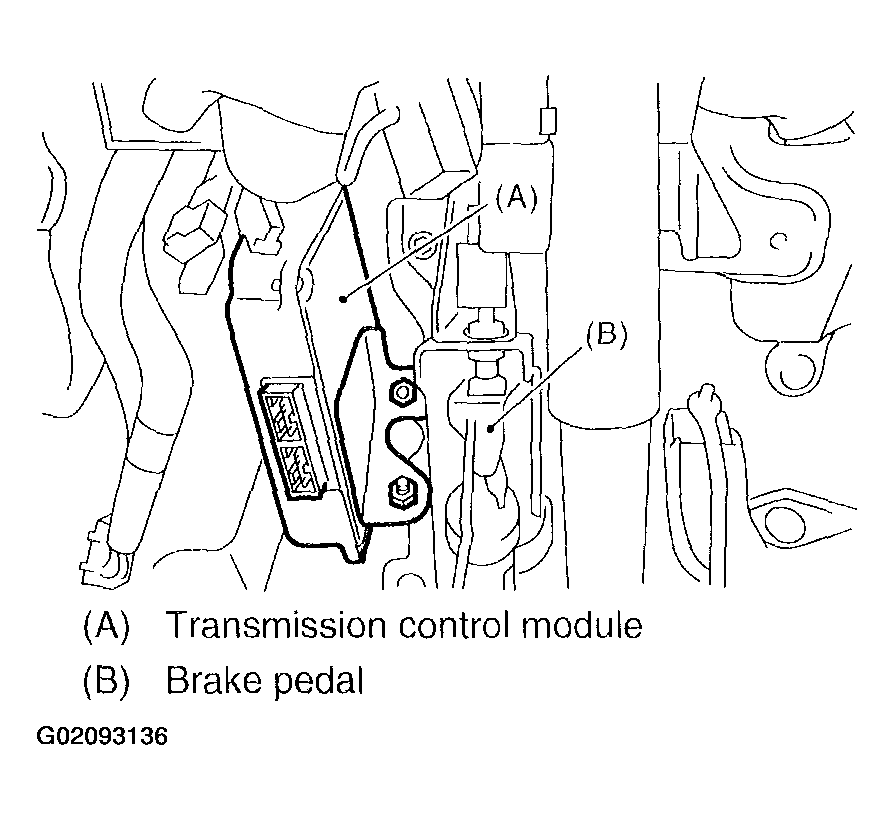 (A)

(B)

(A) Transmission control module

(B) Brake pedal

G02093136