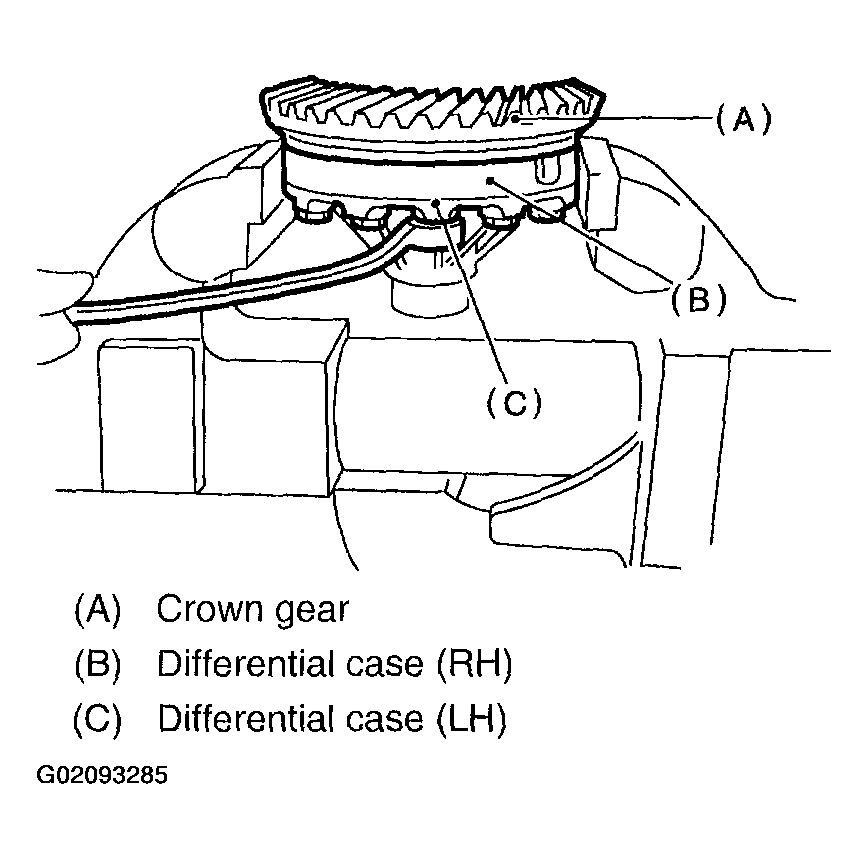 (A)

(B)

(C)

(A) Crown gear
(B) Differential case (RH)
(C) Differential case (LH)

G02093285