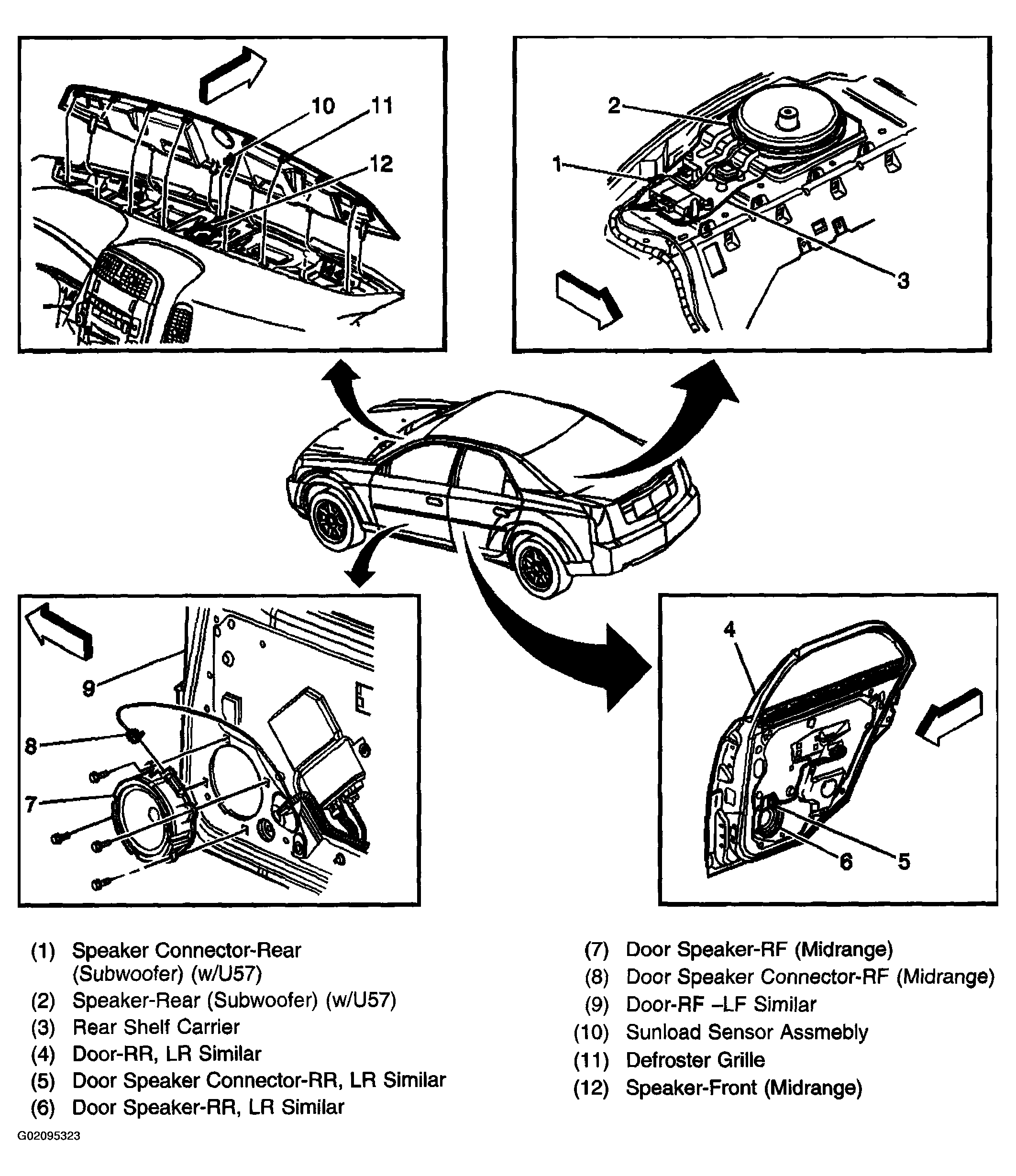 10
11
12

2
1
3

9
8
7

4
6
5

(1) Speaker Connector-Rear (Subwoofer) (w/U57)
(2) Speaker-Rear (Subwoofer) (w/U57)
(3) Rear Shelf Carrier
(4) Door-RR, LR Similar
(5) Door Speaker Connector-RR, LR Similar
(6) Door Speaker-RR, LR Similar

(7) Door Speaker-RF (Midrange)
(8) Door Speaker Connector-RF (Midrange)
(9) Door-RF –LF Similar
(10) Sunload Sensor Assmebly
(11) Defroster Grille
(12) Speaker-Front (Midrange)

G02095323