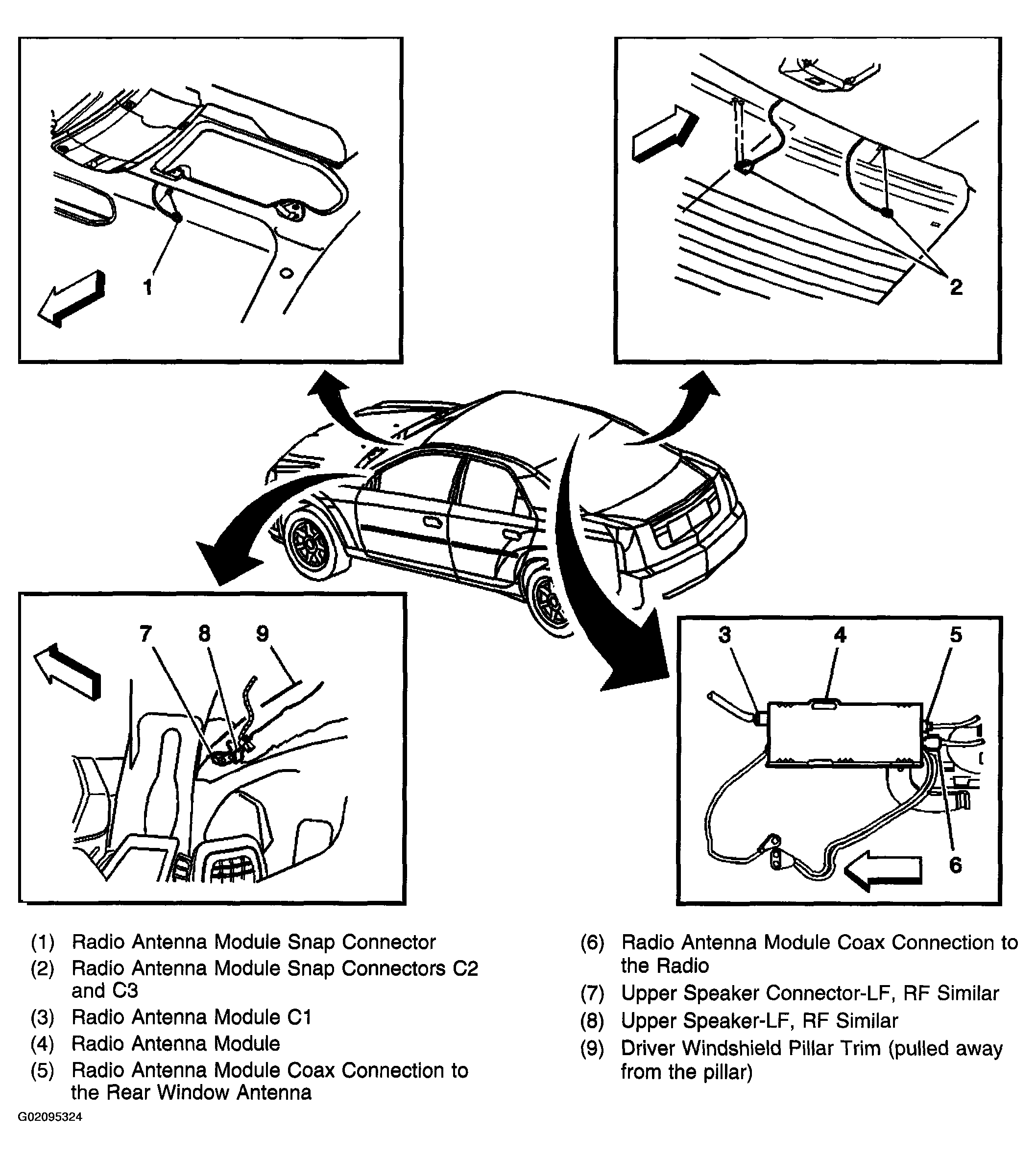 1

2

7 8 9

3 4 5

6

(1) Radio Antenna Module Snap Connector
(2) Radio Antenna Module Snap Connectors C2 and C3
(3) Radio Antenna Module C1
(4) Radio Antenna Module
(5) Radio Antenna Module Coax Connection to the Rear Window Antenna

(6) Radio Antenna Module Coax Connection to the Radio
(7) Upper Speaker Connector-LF, RF Similar
(8) Upper Speaker-LF, RF Similar
(9) Driver Windshield Pillar Trim (pulled away from the pillar)

G02095324