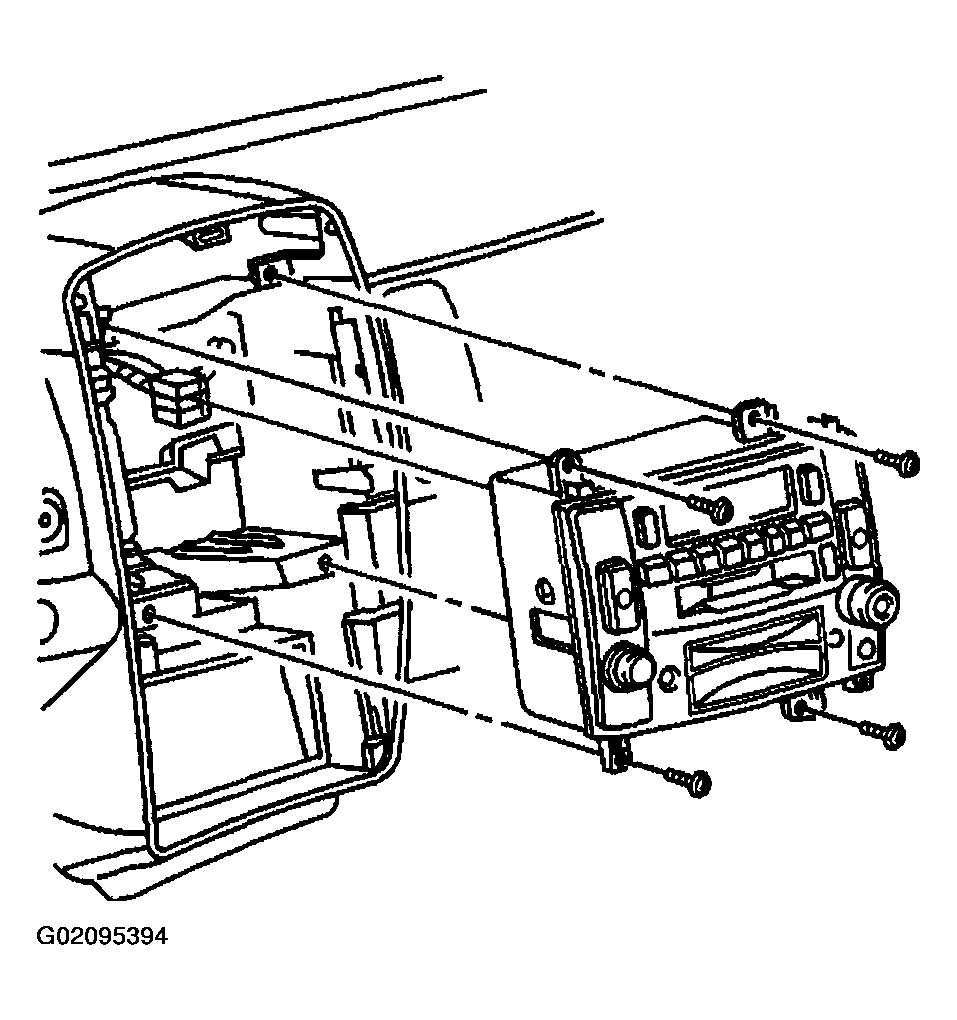 G02095394