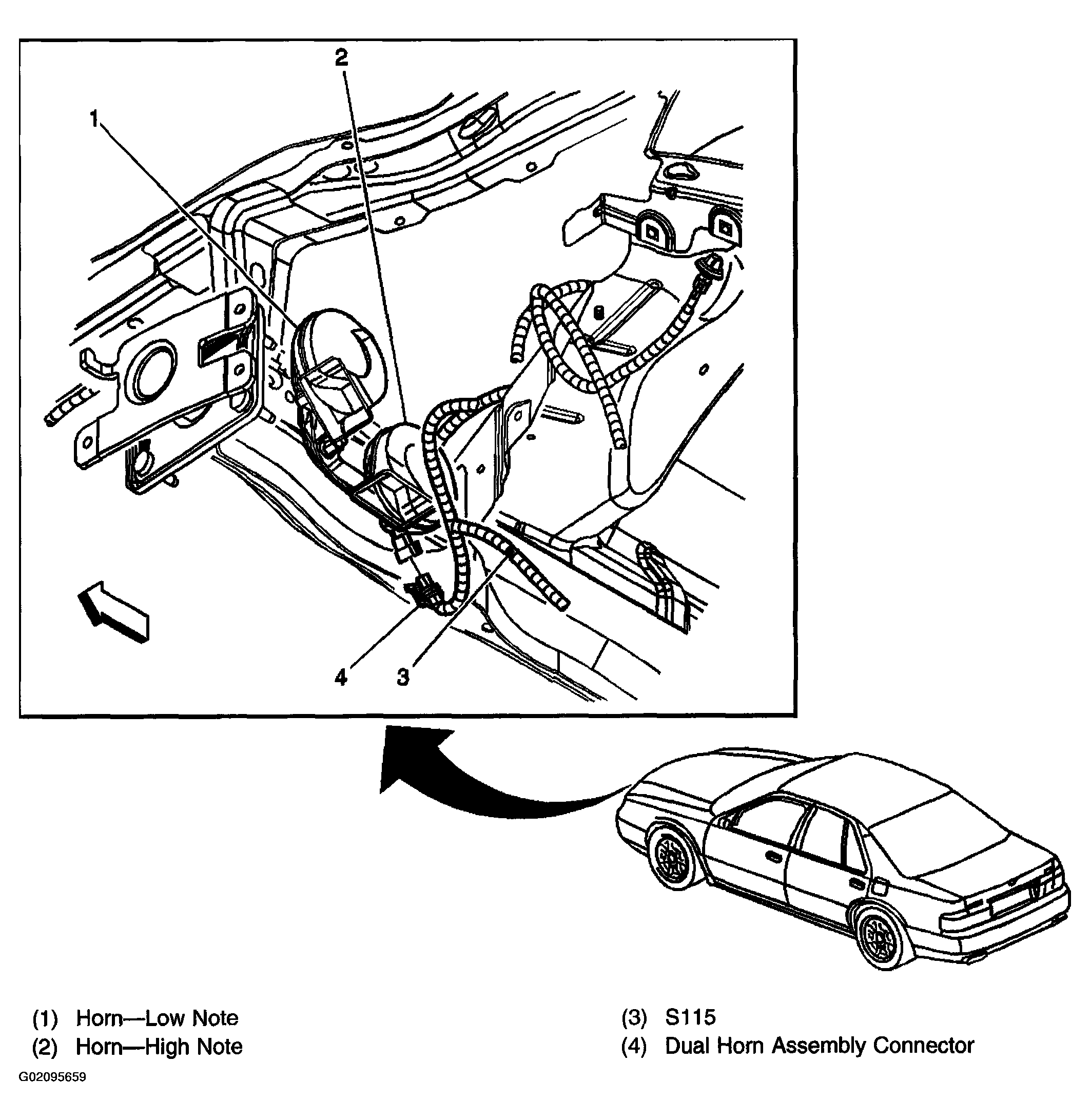 2

1

4

3

(1) Horn—Low Note
(2) Horn—High Note

(3) S115
(4) Dual Horn Assembly Connector

G02095659