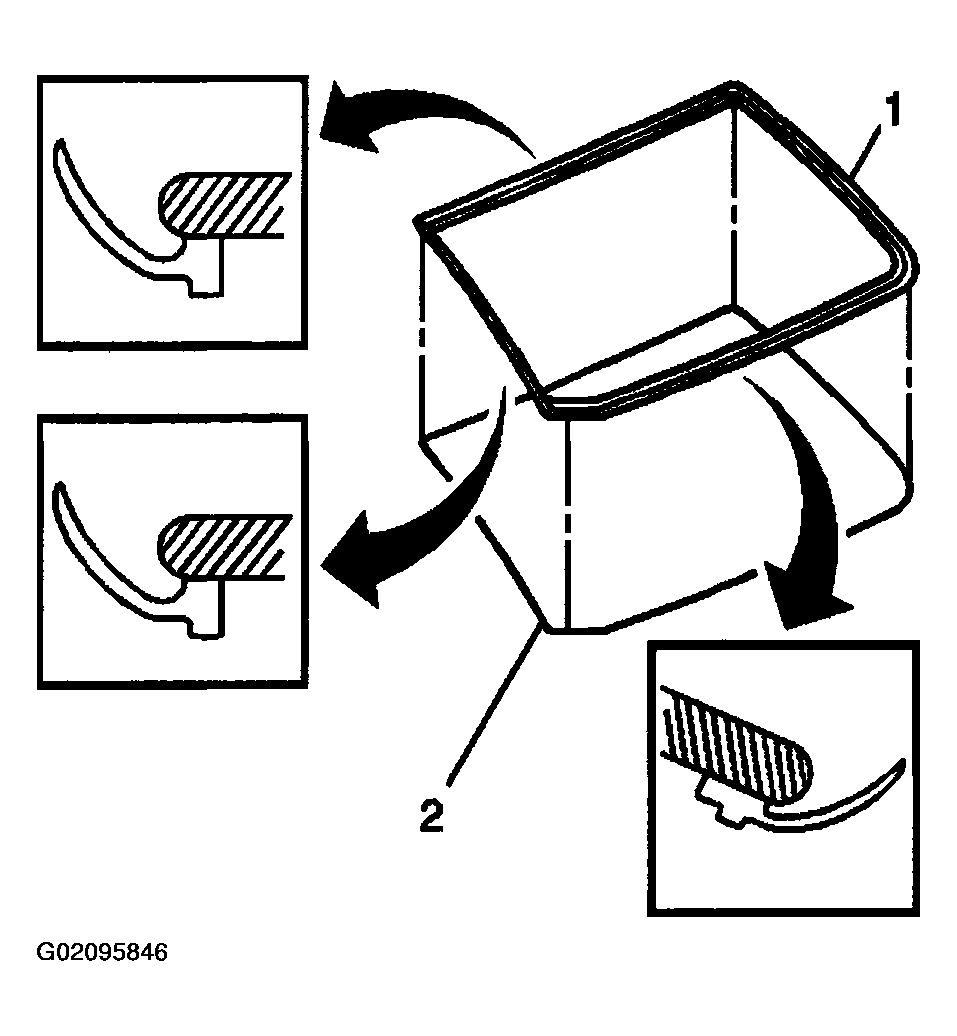 1
2
G02095846