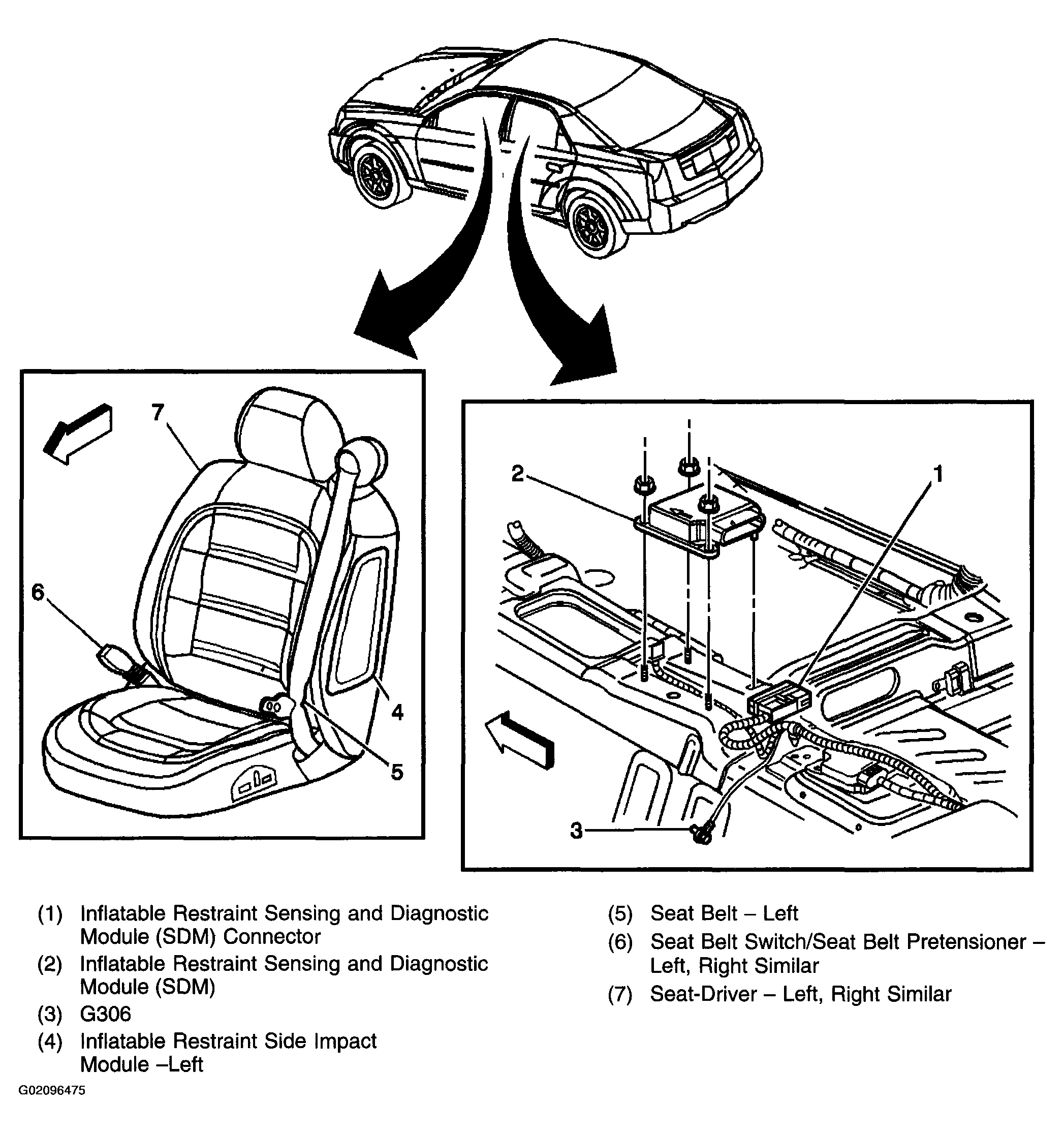 7

6

4

5

2

1

3

(1) Inflatable Restraint Sensing and Diagnostic Module (SDM) Connector

(2) Inflatable Restraint Sensing and Diagnostic Module (SDM)

(3) G306

(4) Inflatable Restraint Side Impact Module –Left

(5) Seat Belt – Left

(6) Seat Belt Switch/Seat Belt Pretensioner – Left, Right Similar

(7) Seat-Driver – Left, Right Similar

G02096475