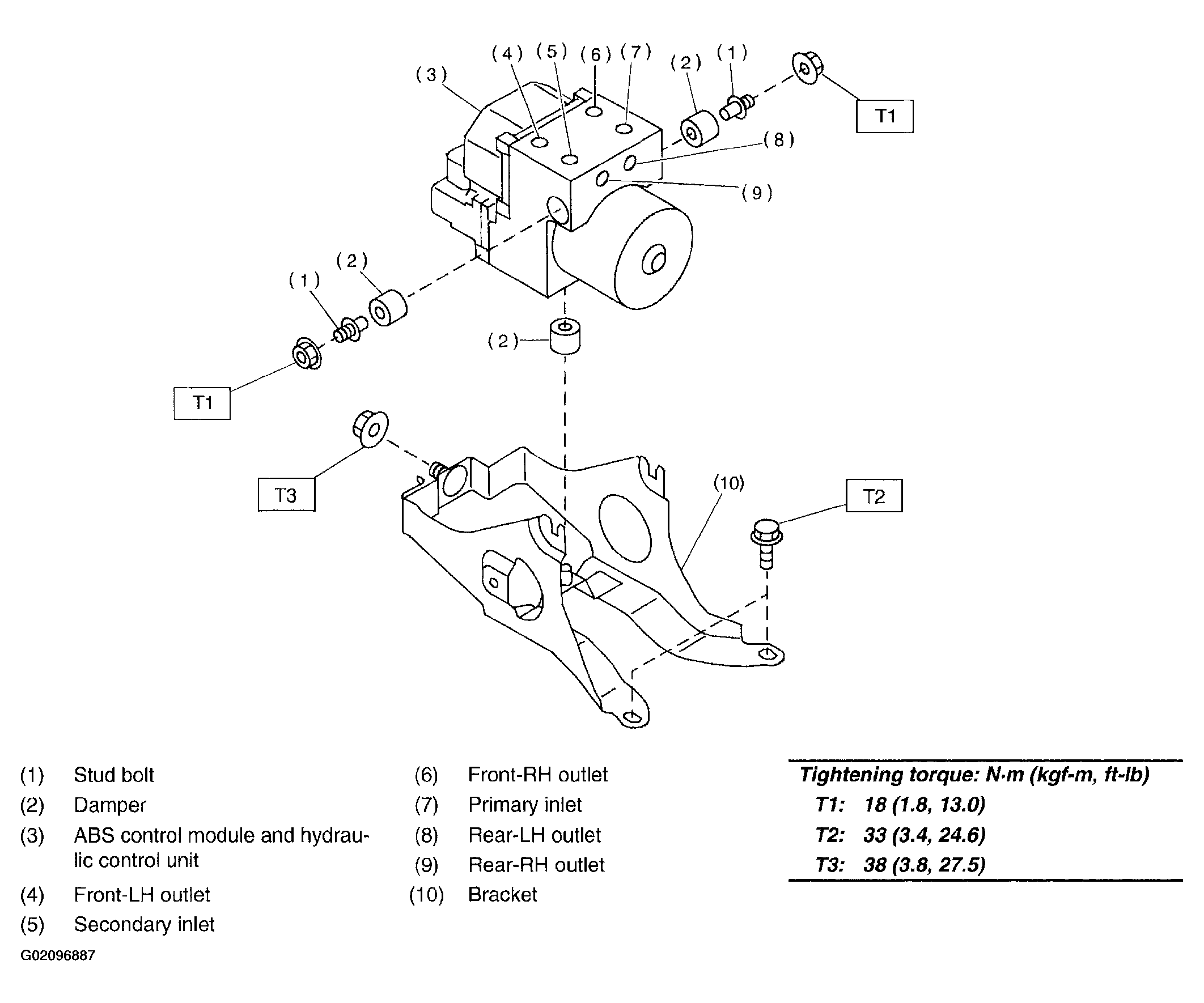 (3) (4) (5) (6) (7) (2) (1)

T1

(8)

(9)

(2)

(1)

(2)

T1

T3

(10)

T2

(1) Stud bolt
(2) Damper
(3) ABS control module and hydraulic control unit
(4) Front-LH outlet
(5) Secondary inlet

(6) Front-RH outlet
(7) Primary inlet
(8) Rear-LH outlet
(9) Rear-RH outlet
(10) Bracket

Tightening torque: N·m (kgf-m, ft-lb)
T1: 18 (1.8, 13.0)
T2: 33 (3.4, 24.6)
T3: 38 (3.8, 27.5)

G02096887