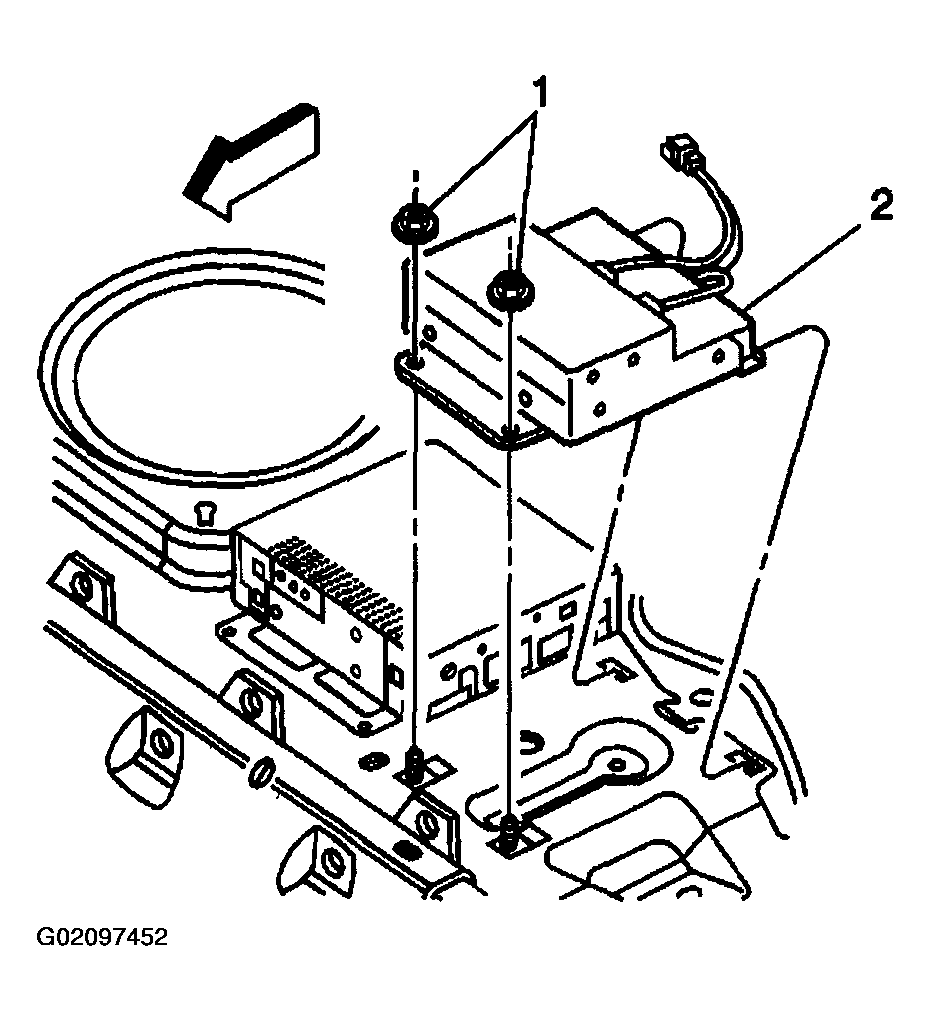 1
2
G02097452