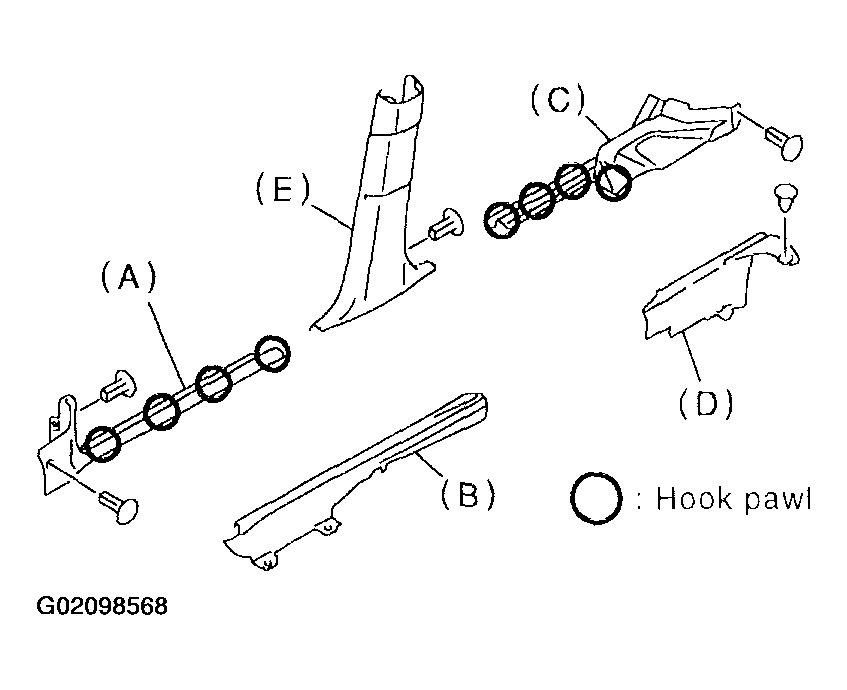 (C)

(E)

(A)

(D)

(B)

: Hook pawl

G02098568