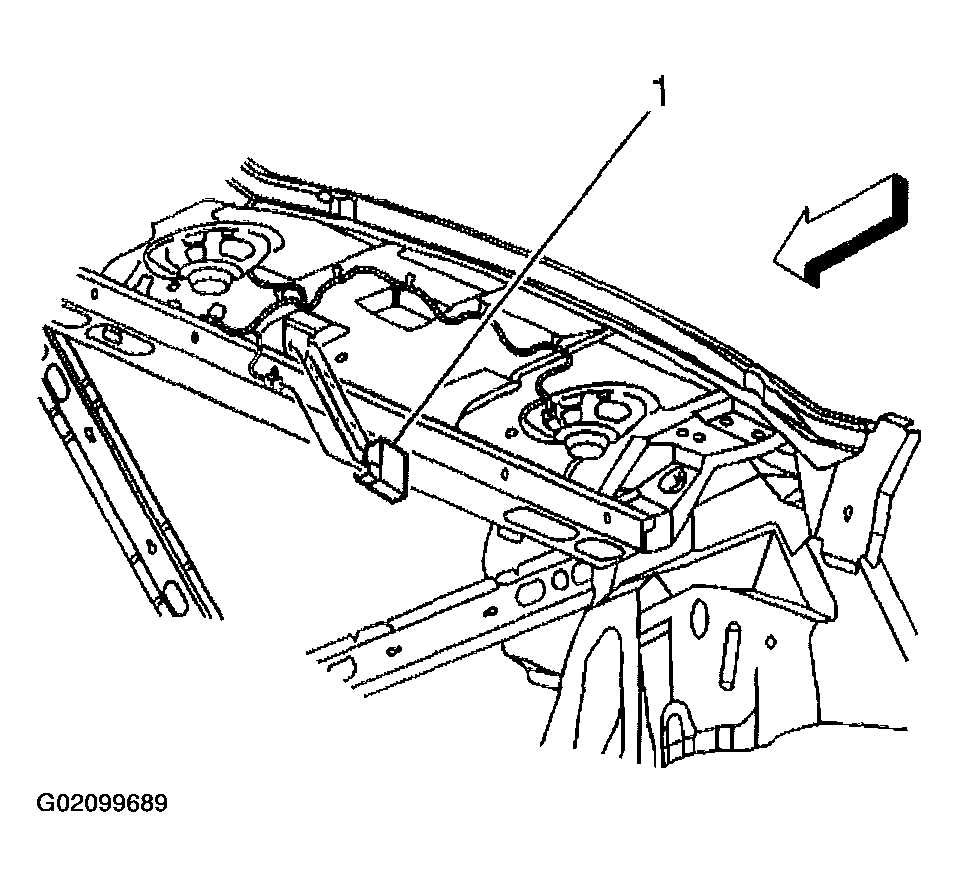 1

G02099689