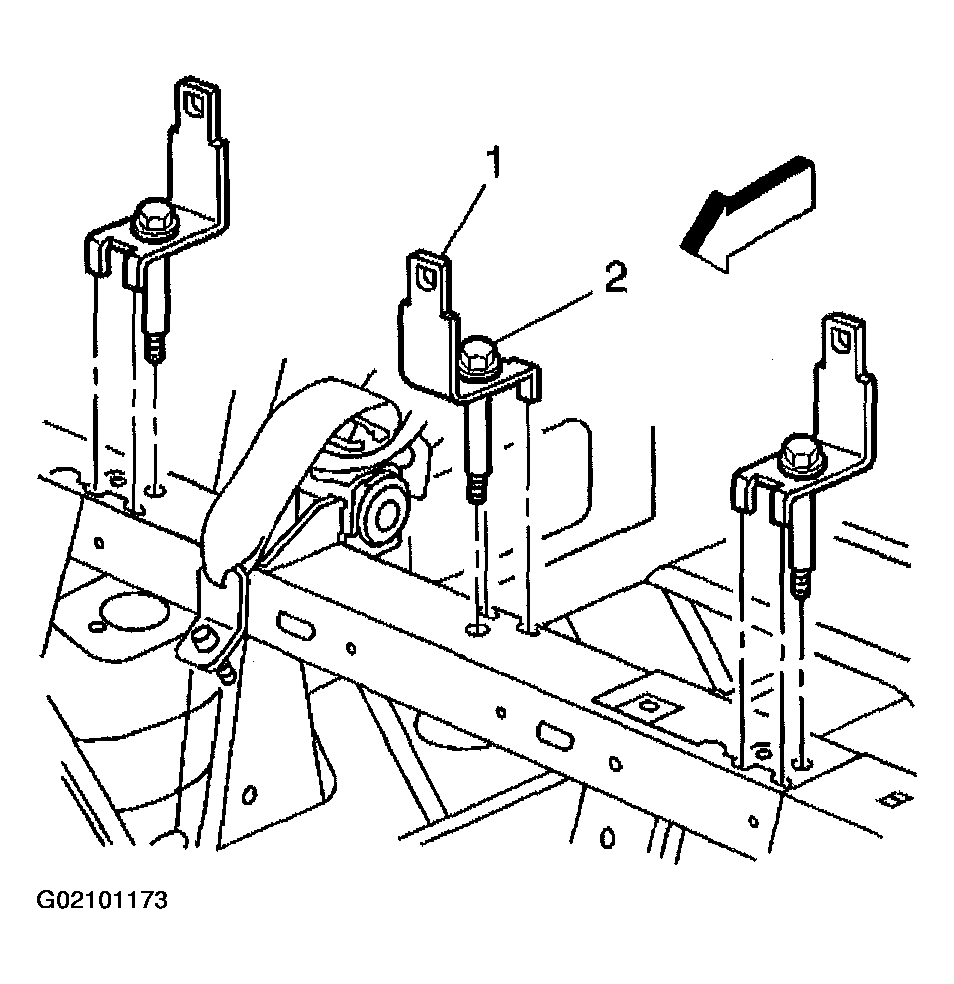 1
2
G02101173