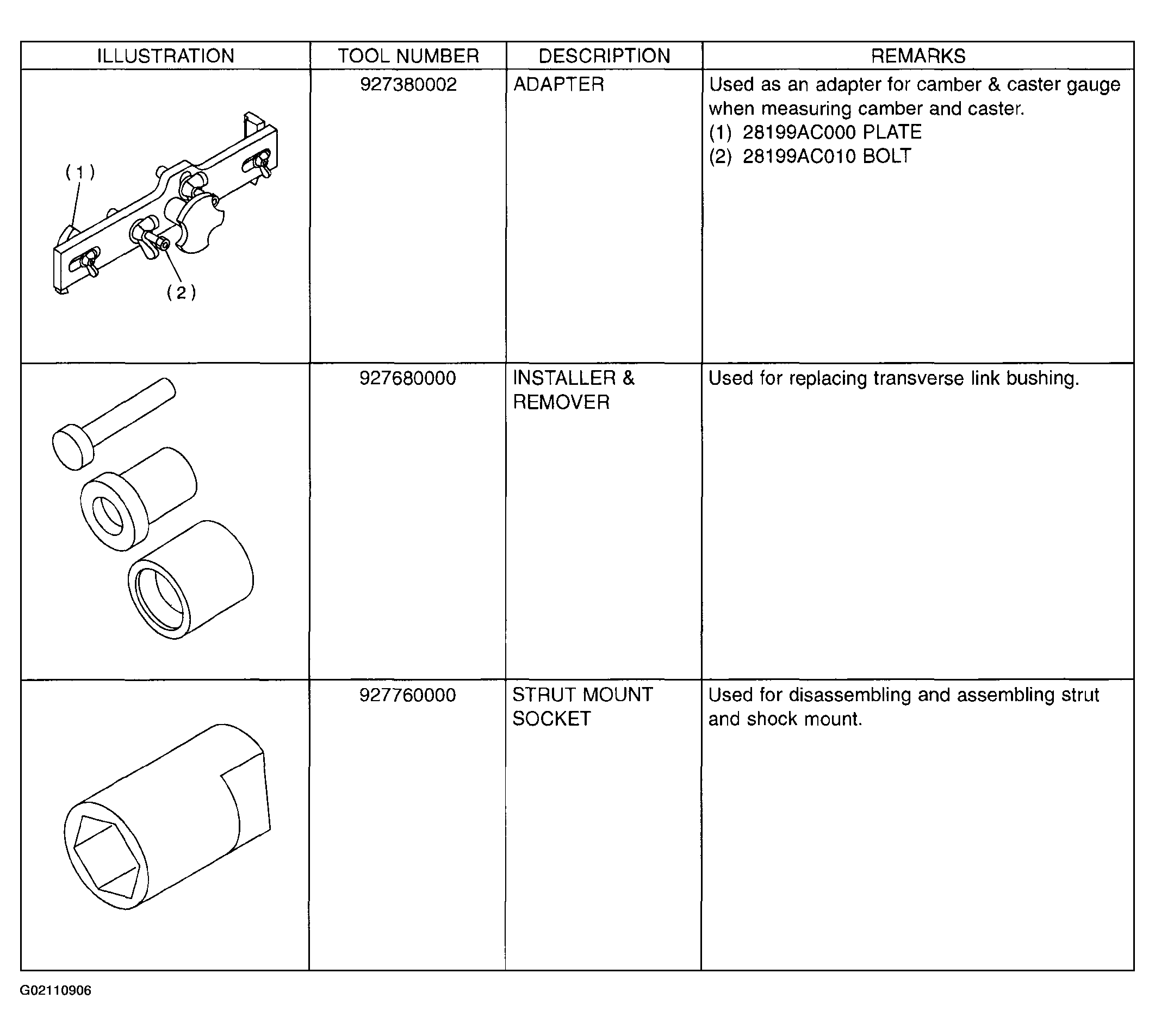 | ILLUSTRATION | TOOL NUMBER | DESCRIPTION | REMARKS |
|---|---|---|---|
| (1) (2) | 927380002 | ADAPTER | Used as an adapter for camber & caster gauge when measuring camber and caster. (1) 28199AC000 PLATE (2) 28199AC010 BOLT |
| | 927680000 | INSTALLER & REMOVER | Used for replacing transverse link bushing. |
| | 927760000 | STRUT MOUNT SOCKET | Used for disassembling and assembling strut and shock mount. |

G02110906