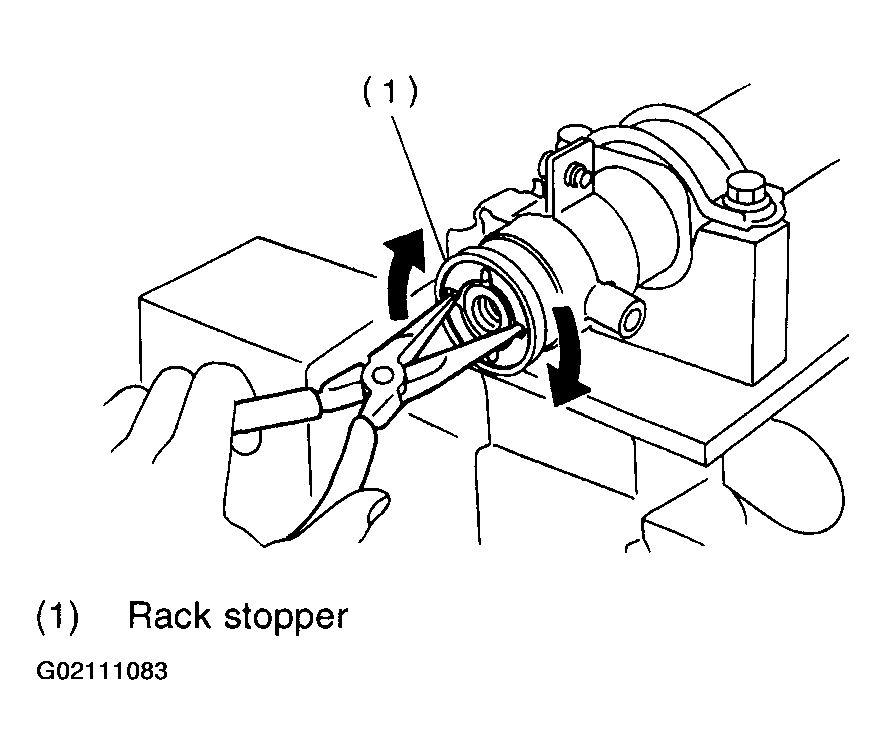 (1)

(1) Rack stopper

G02111083