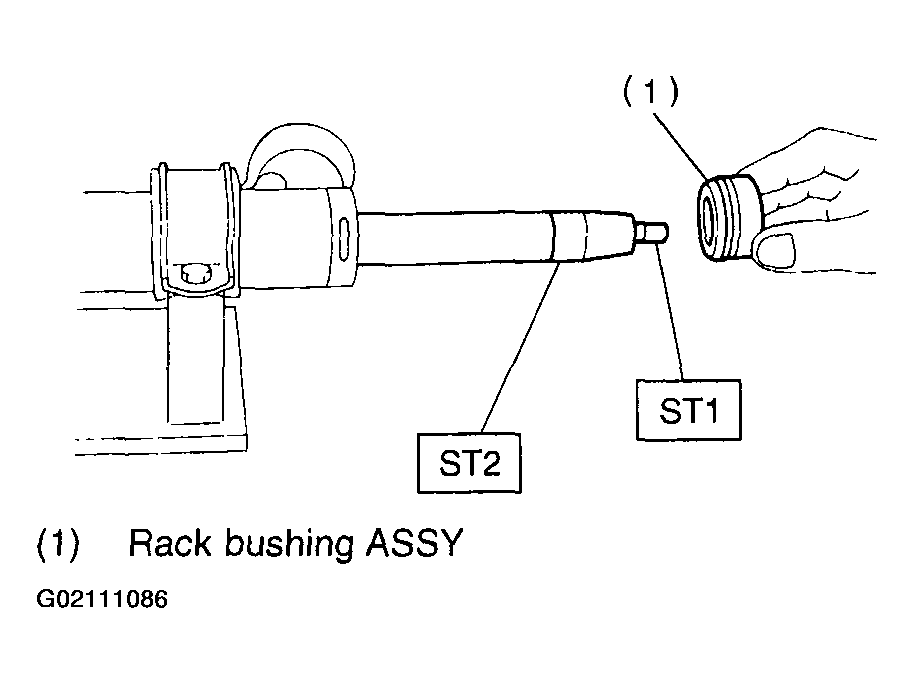 (1)

ST1

ST2

(1) Rack bushing ASSY

G02111086