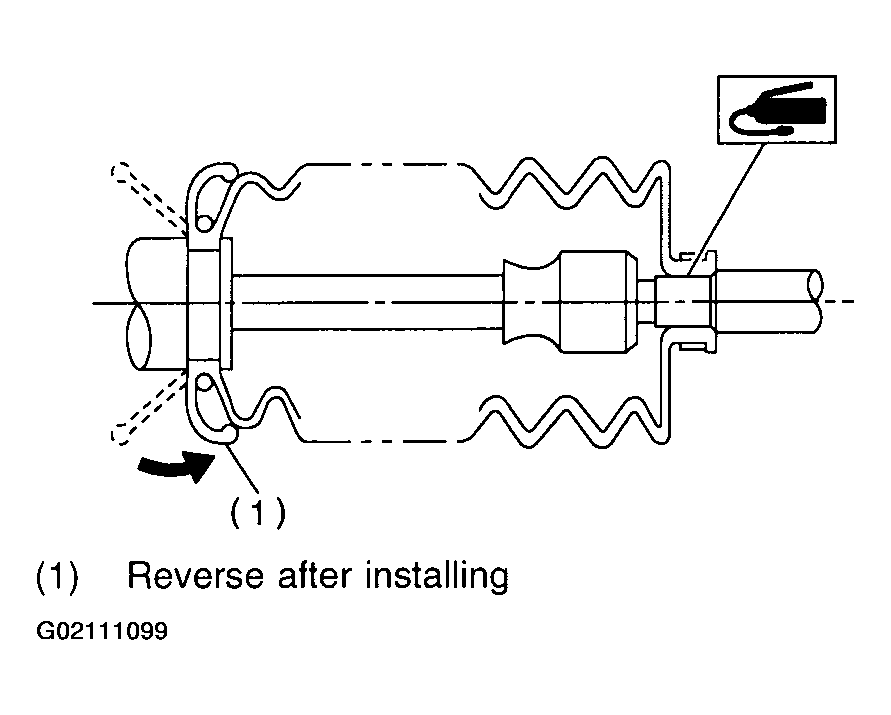 (1)

(1) Reverse after installing

G02111099