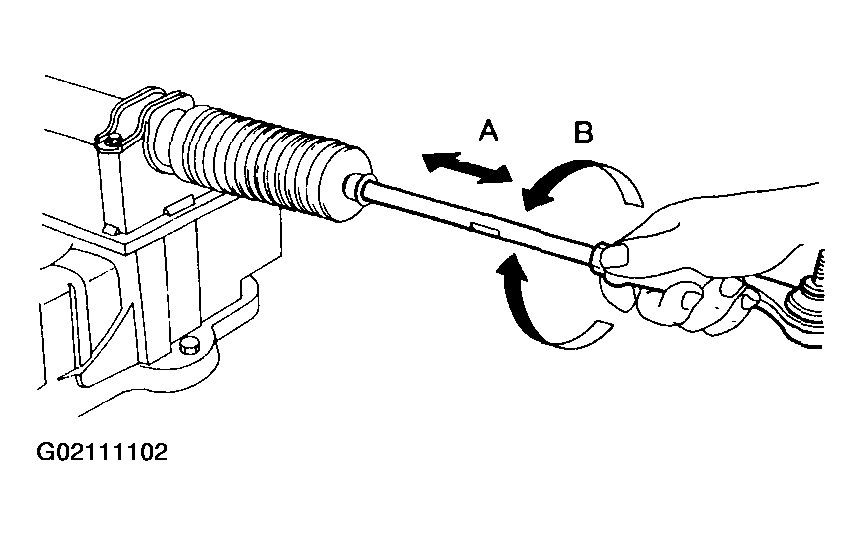 A
B
G02111102