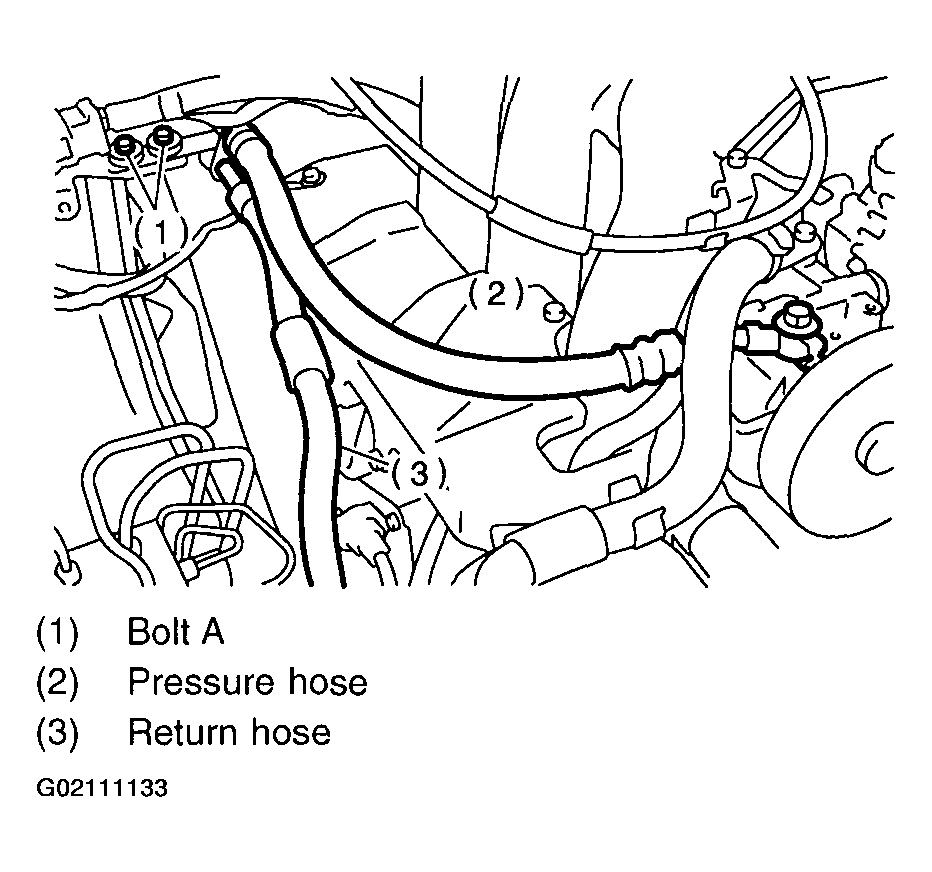 (1)

(2)

(3)

(1) Bolt A
(2) Pressure hose
(3) Return hose

G02111133