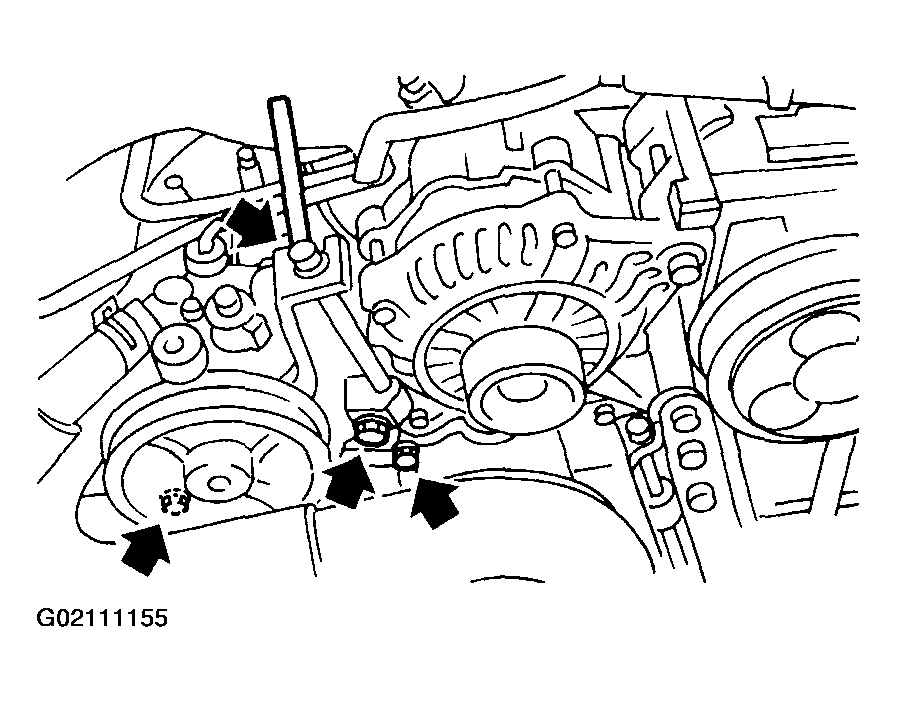 G02111155