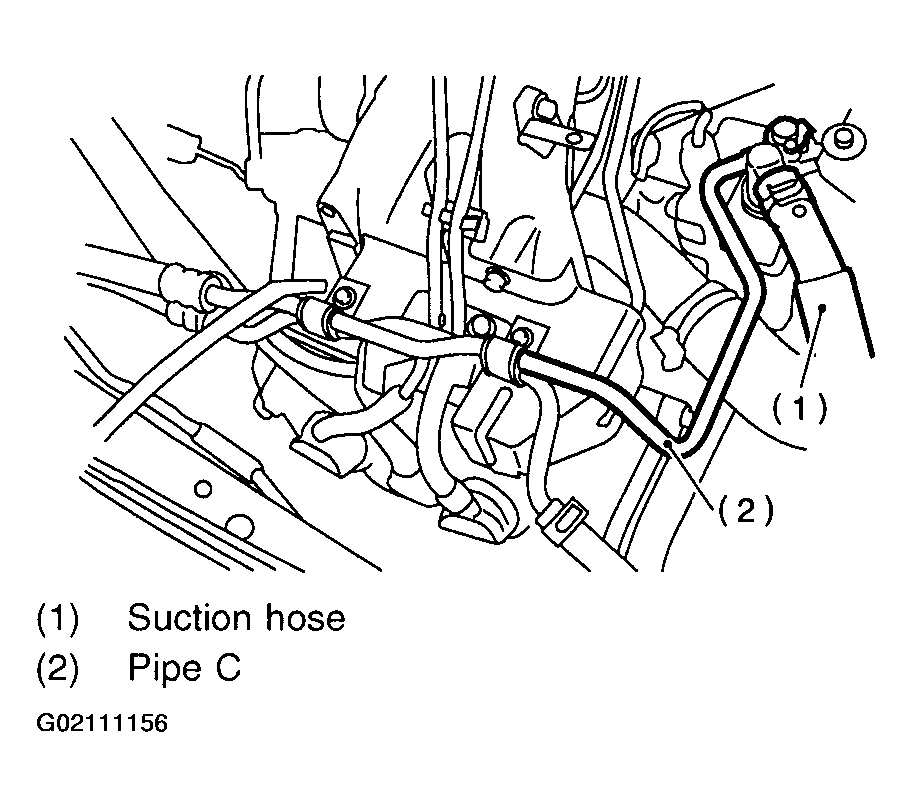 (1)

(2)

(1) Suction hose
(2) Pipe C

G02111156