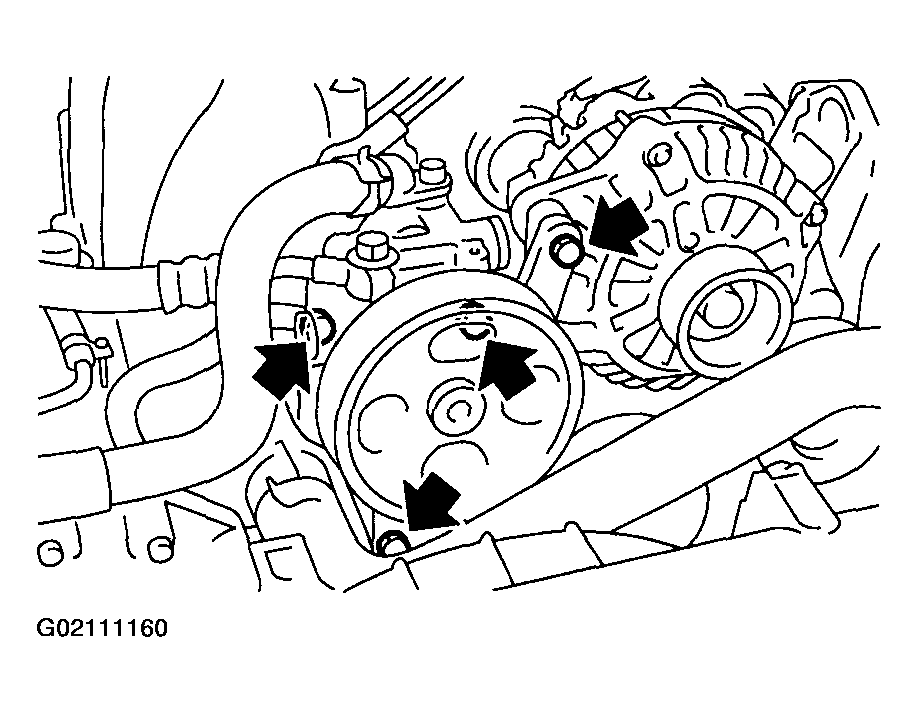 G02111160