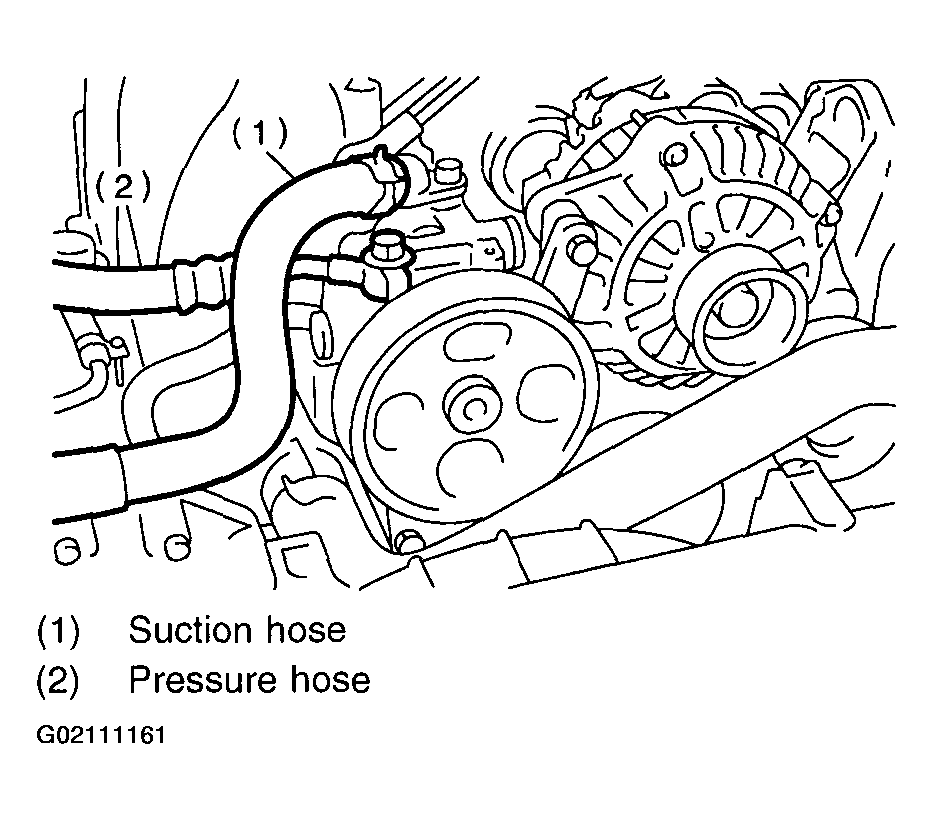 (1)

(2)

(1) Suction hose
(2) Pressure hose

G02111161