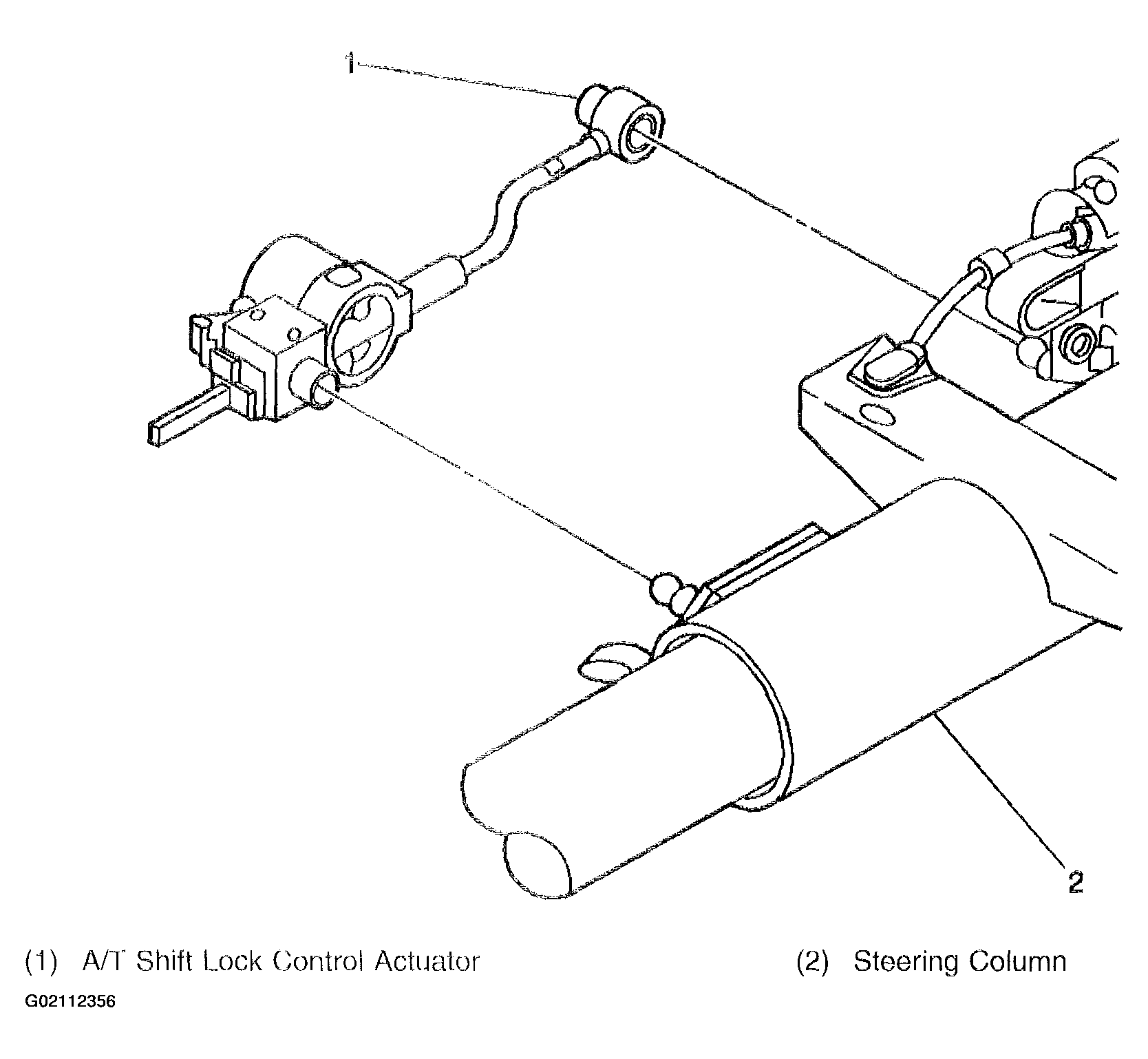 1

2

(1) A/T Shift Lock Control Actuator

(2) Steering Column

G02112356