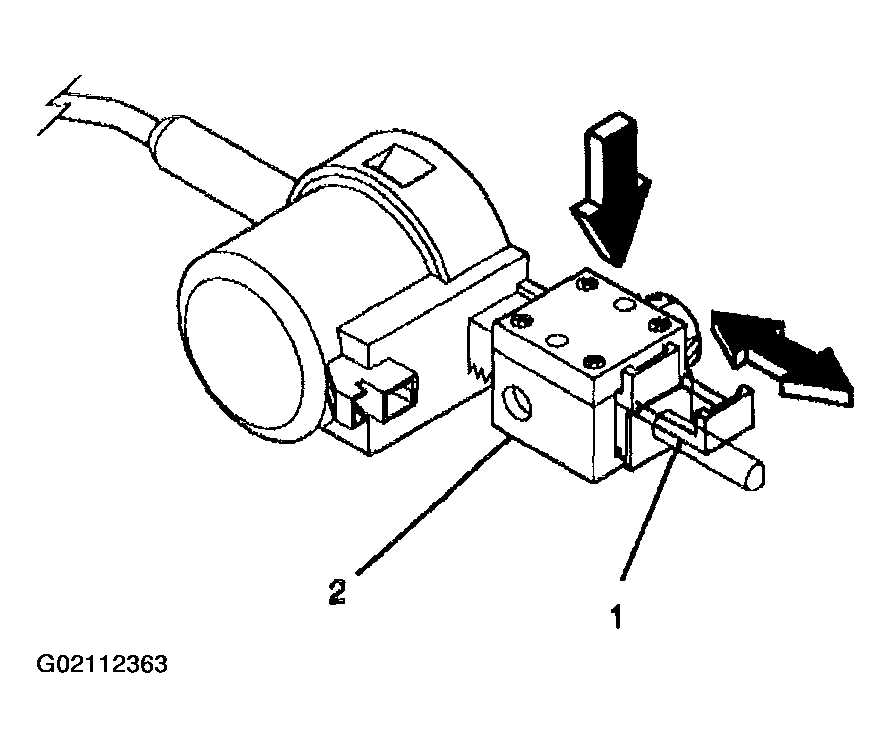 2

1

G02112363