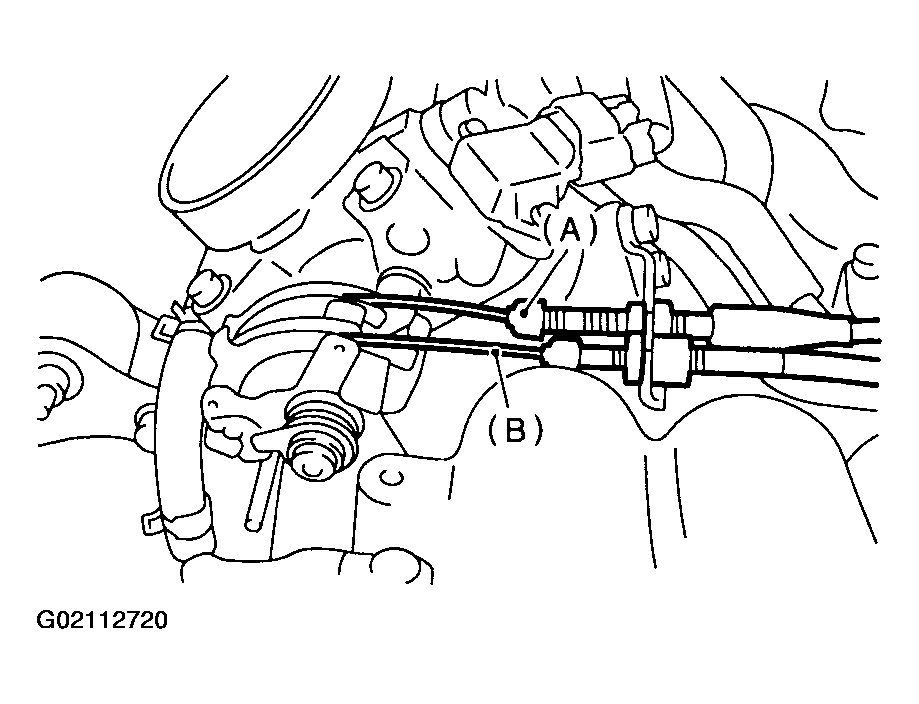 (A)
(B)
G02112720